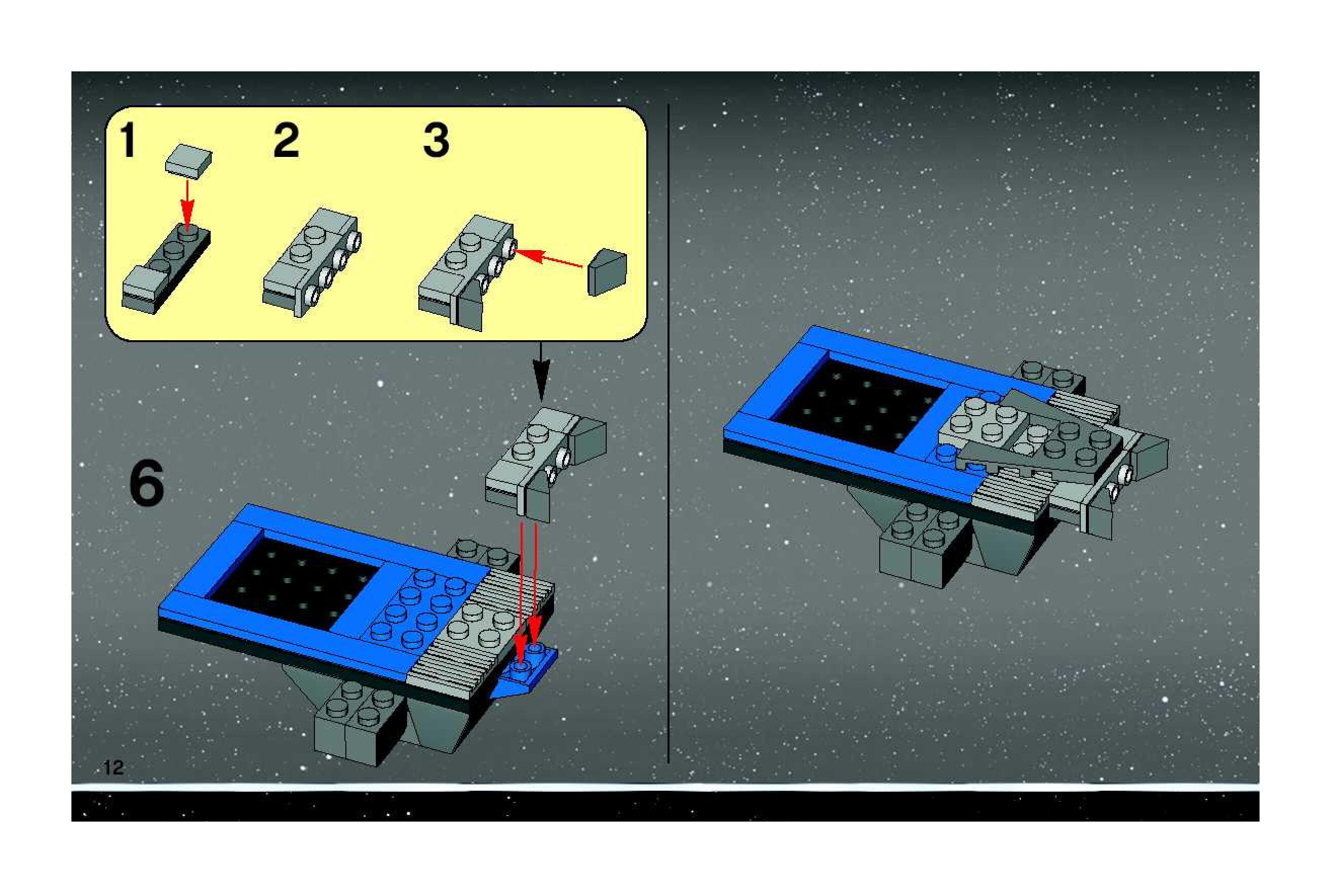 1

2

3

6

12