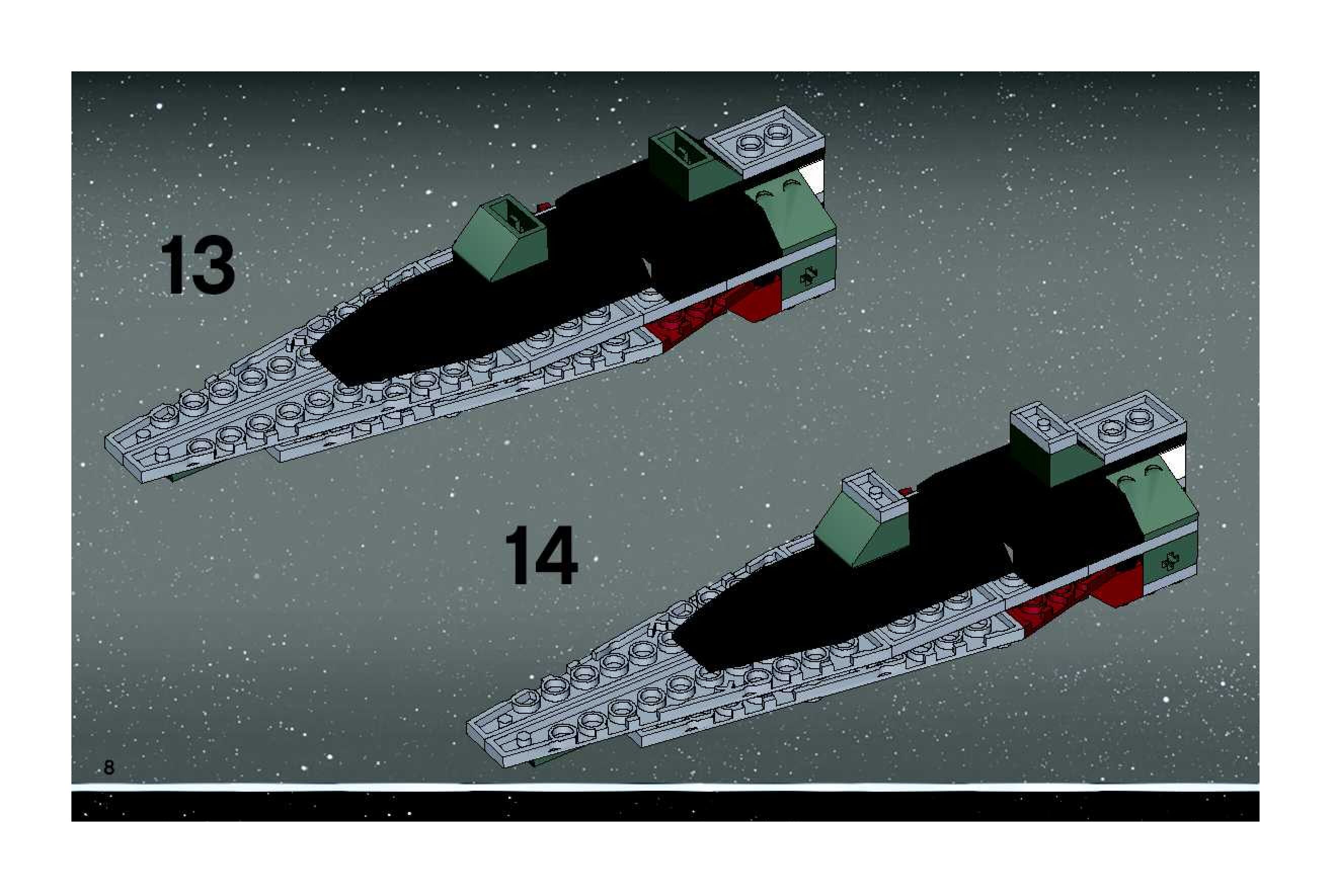 13

14

8