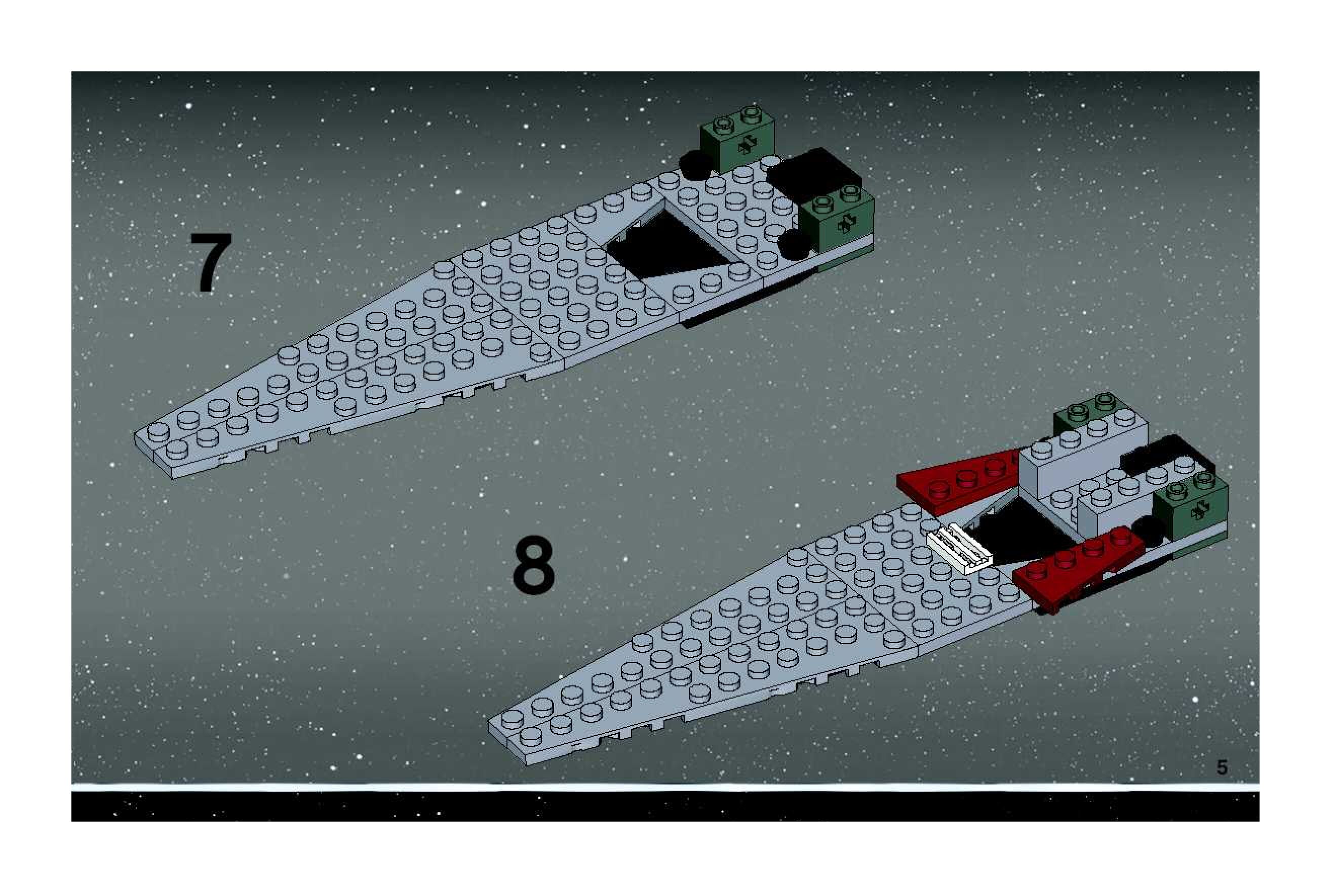 7

8

5