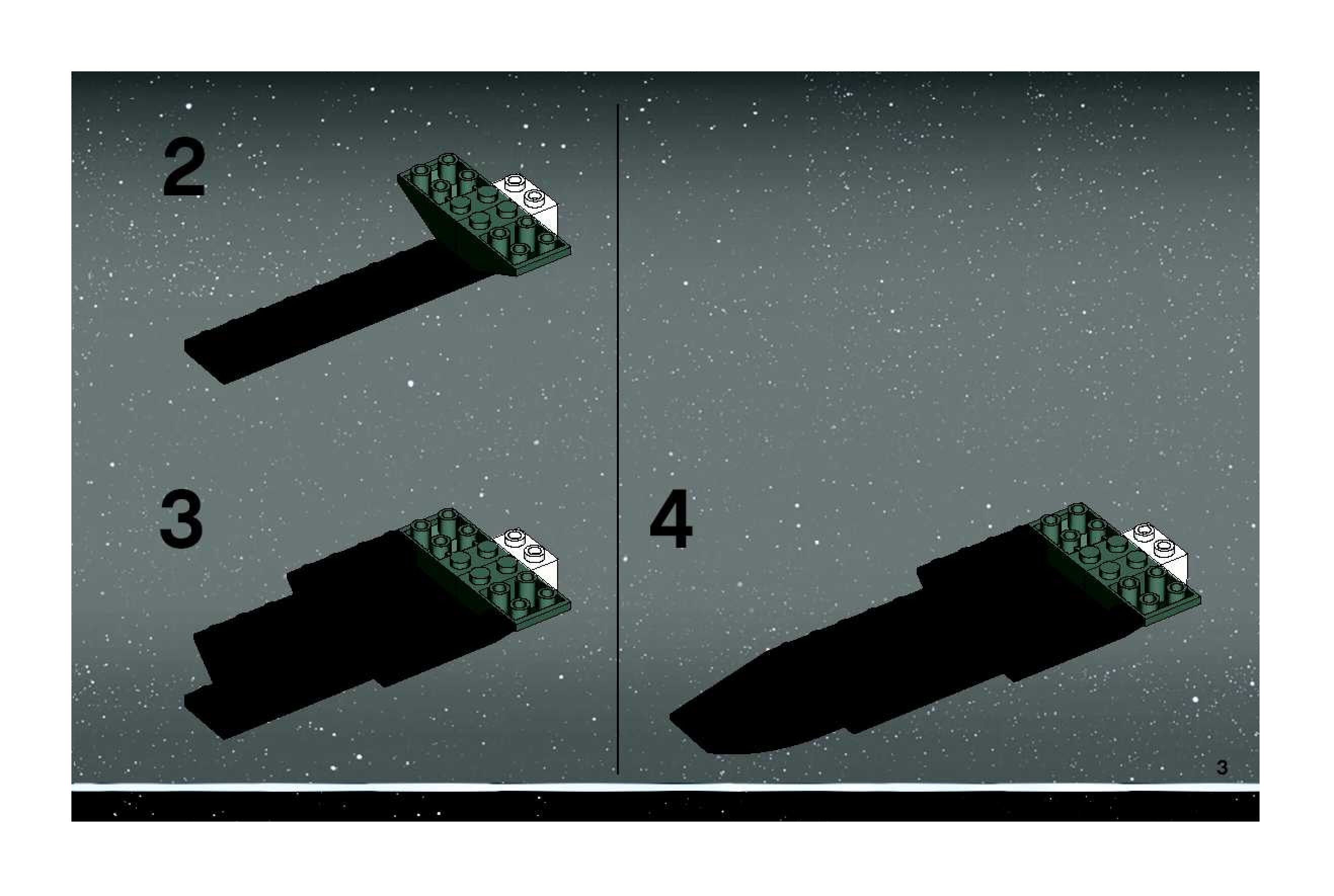 2

3

4

3