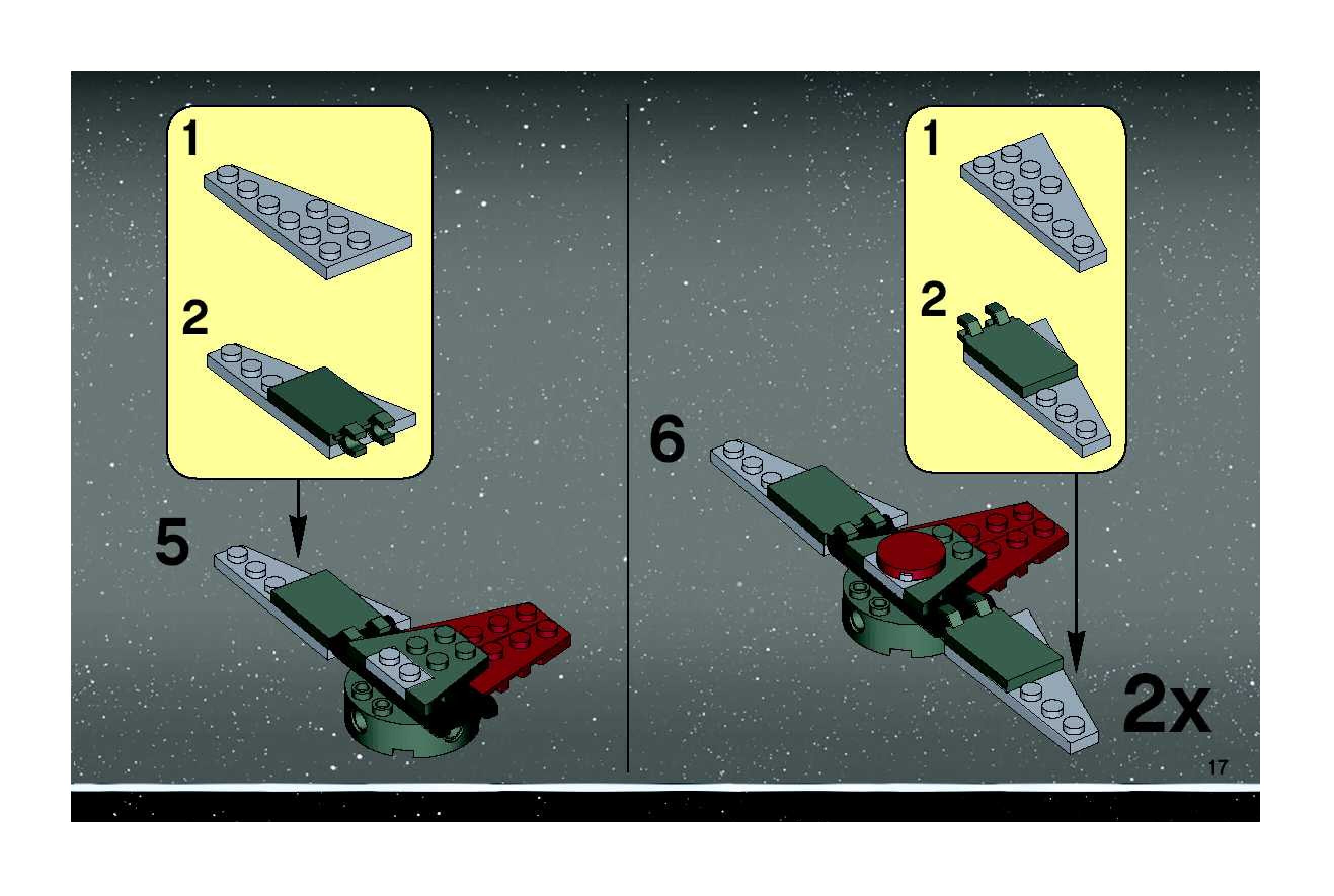 1

2

5

1

2

6

2x

17