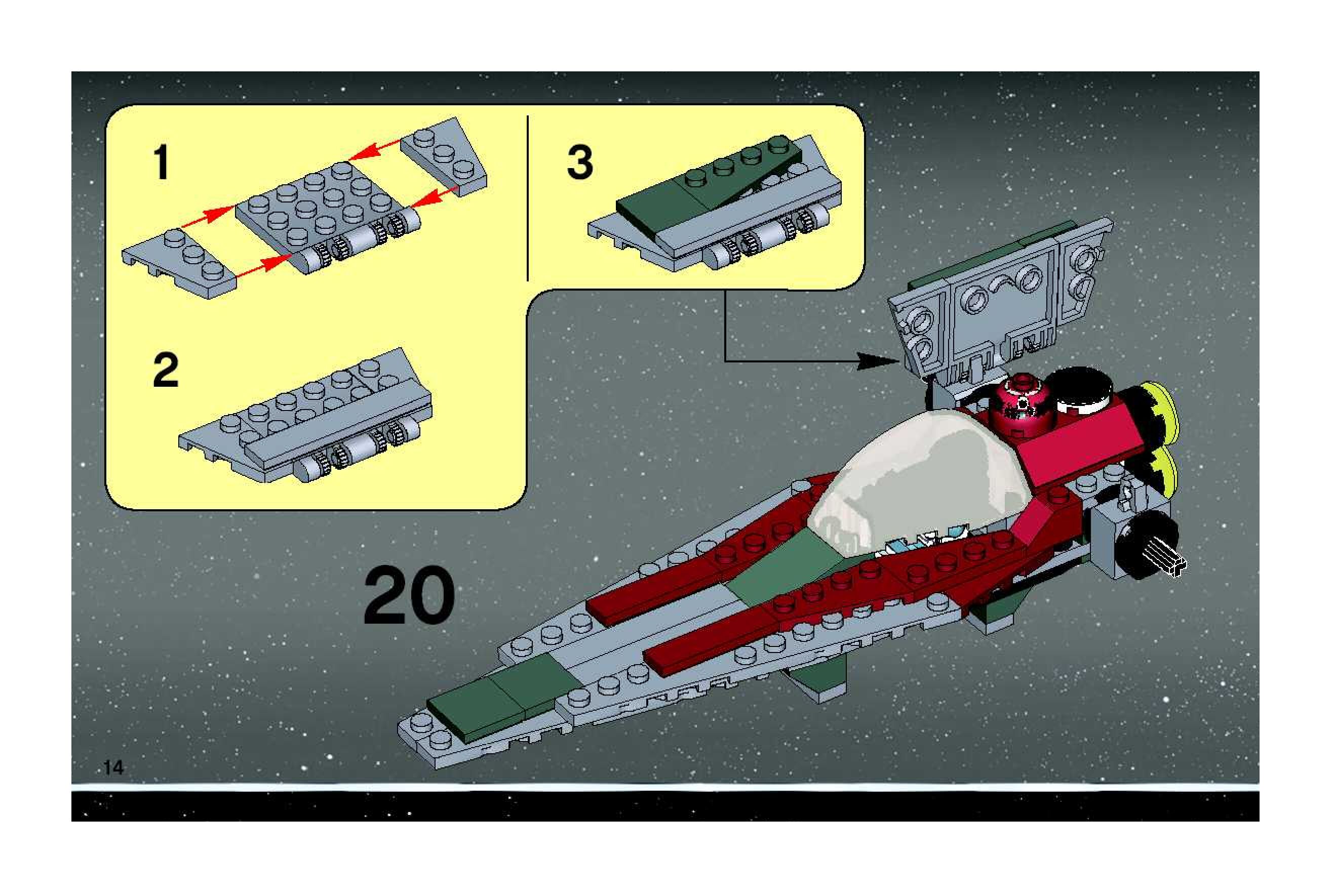 1

3

2

20

14