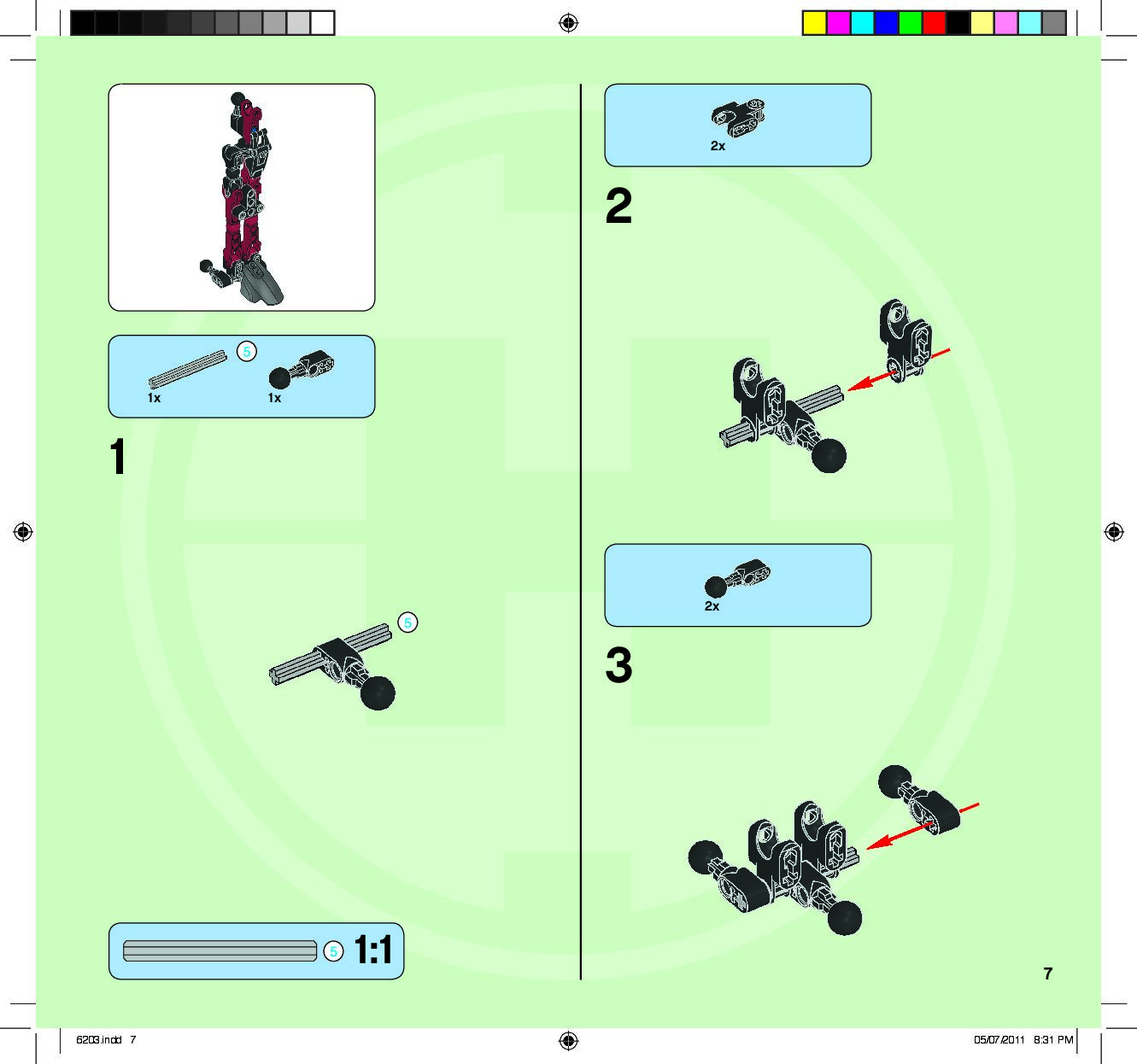 5

1x 1x

1

5

5 1:1

2x

2

2x

3

7

6203.indd 7 05/07/2011 8:31 PM