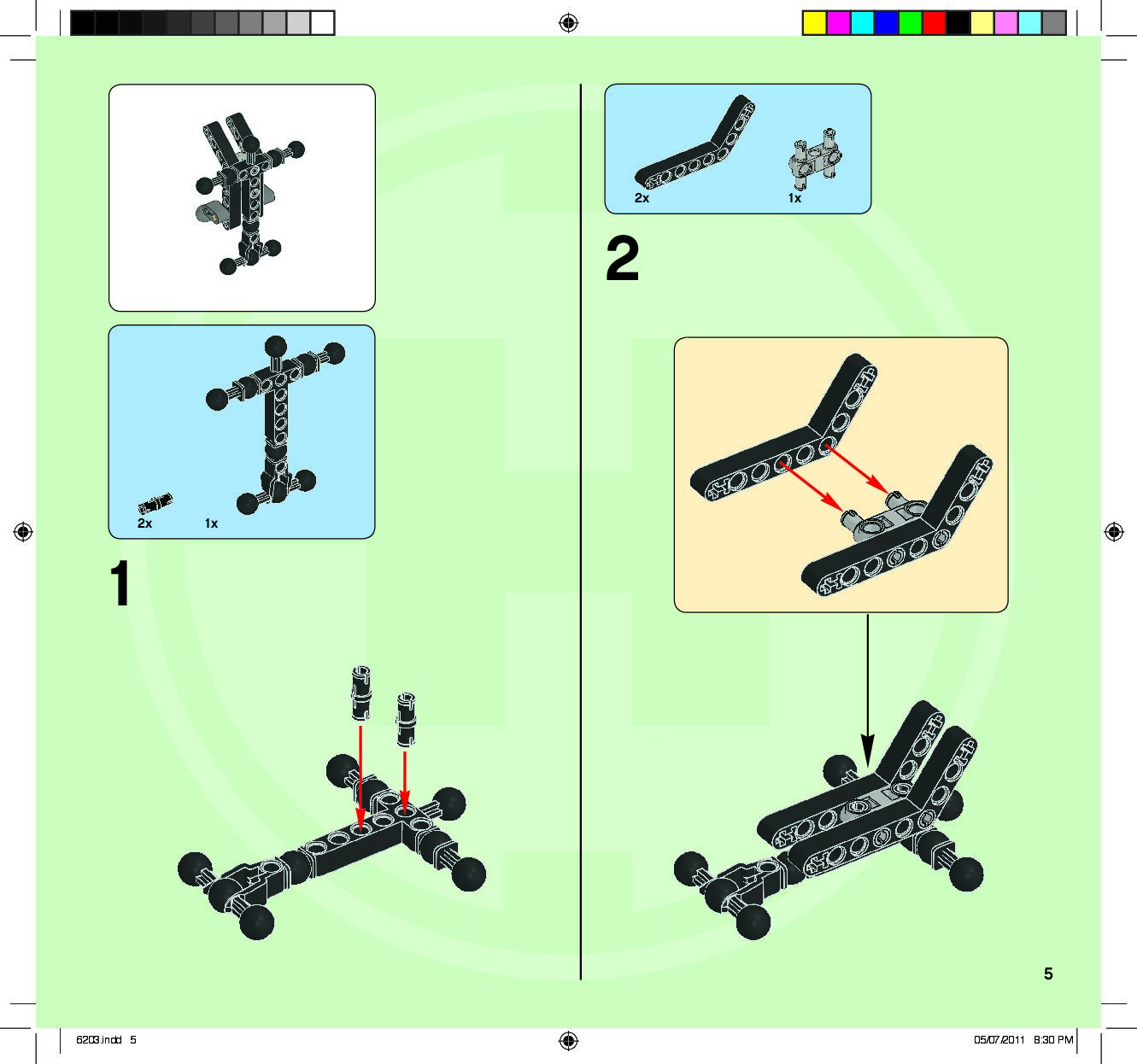 2x
1x

1

2x
1x

2

5

6203.indd 5

05/07/2011 8:30 PM