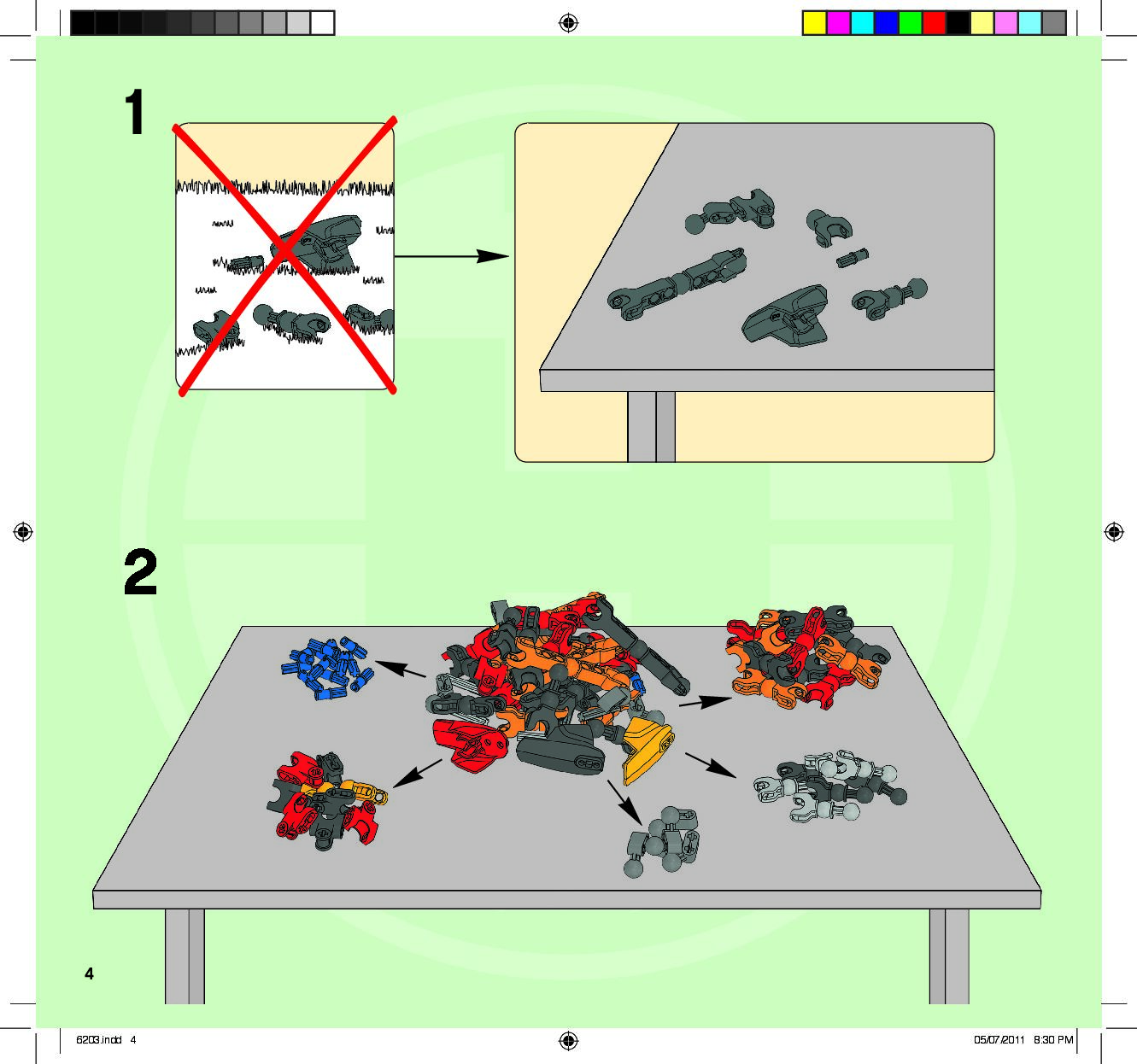 1

2

4

6203.indd 4

05/07/2011 8:30 PM