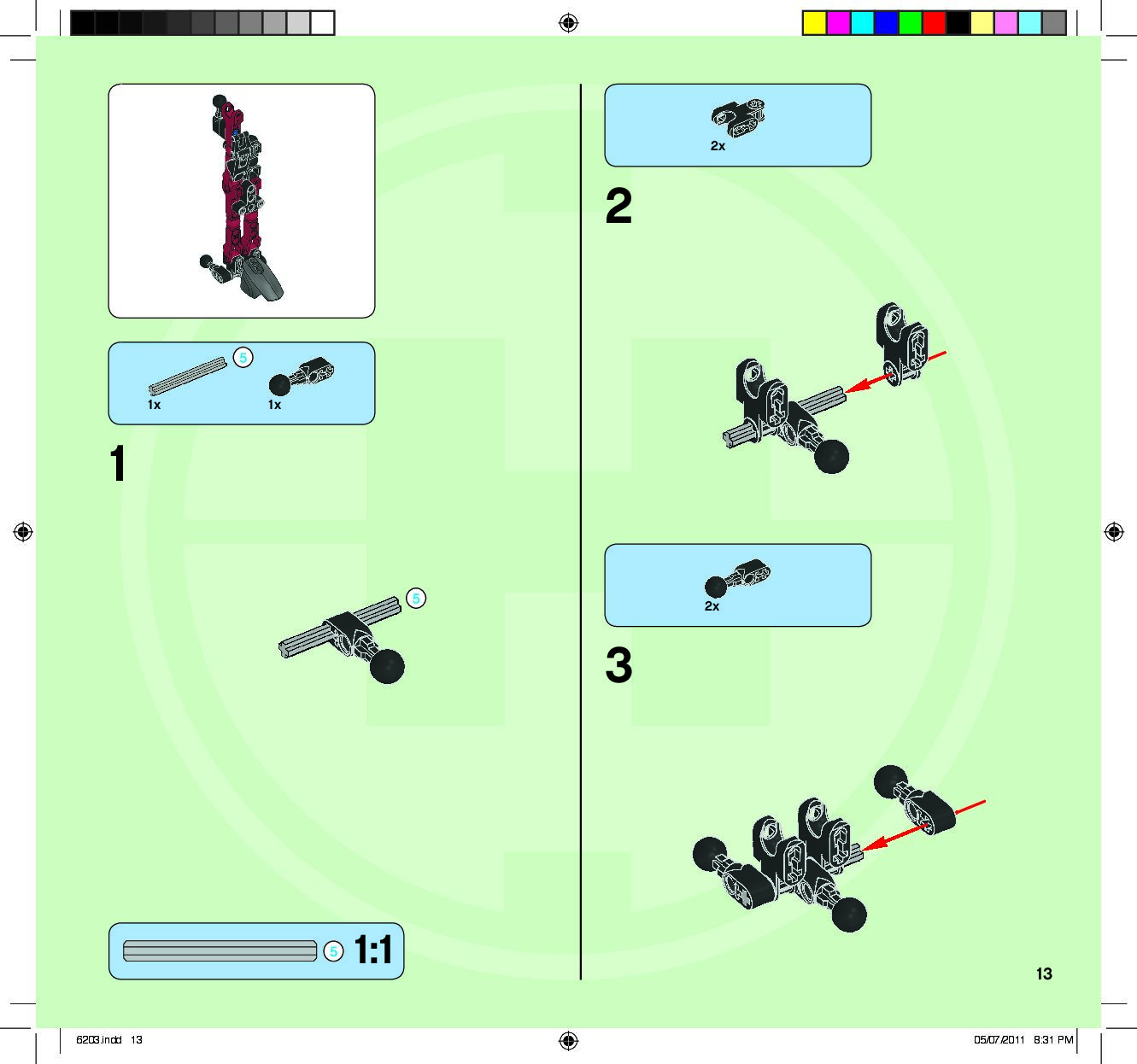 5
1x
1x

1

5

5 1:1

2x

2

2x

3

13

6203.indd 13

05/07/2011 8:31 PM