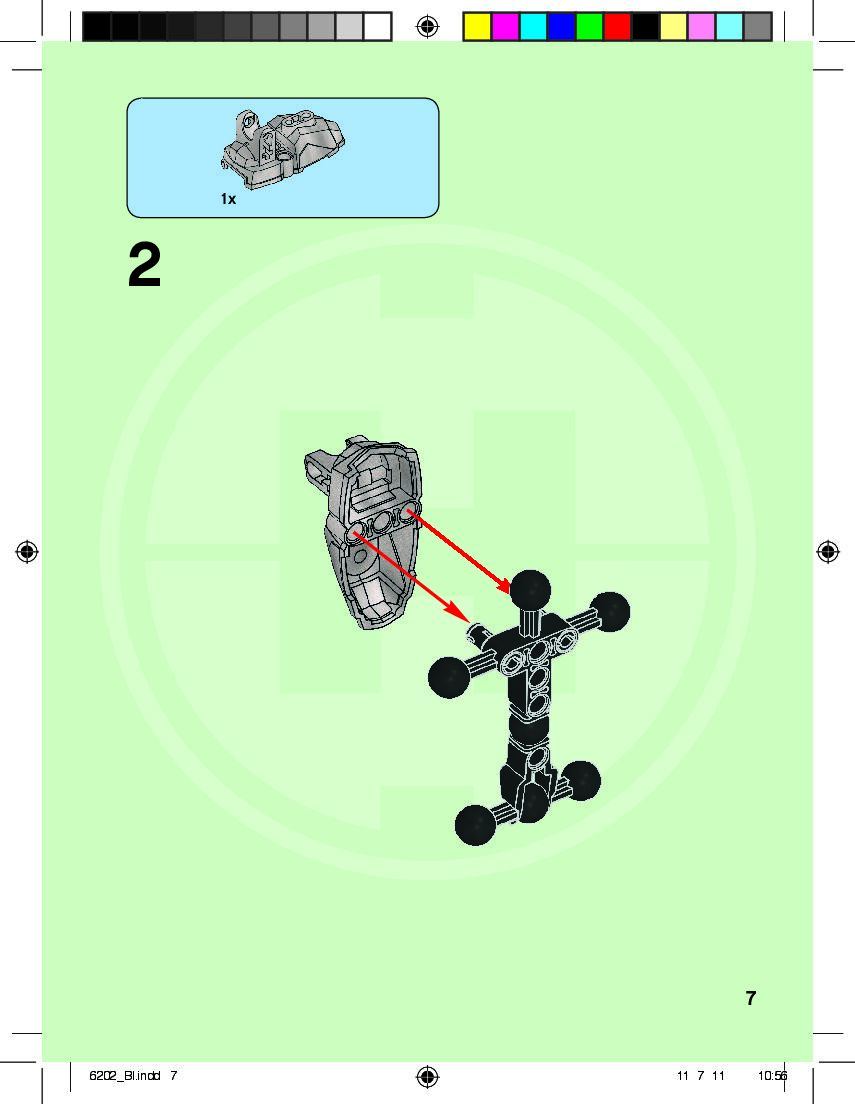 1x

2

7

6202_BI.indd 7

11 7 11 10:56