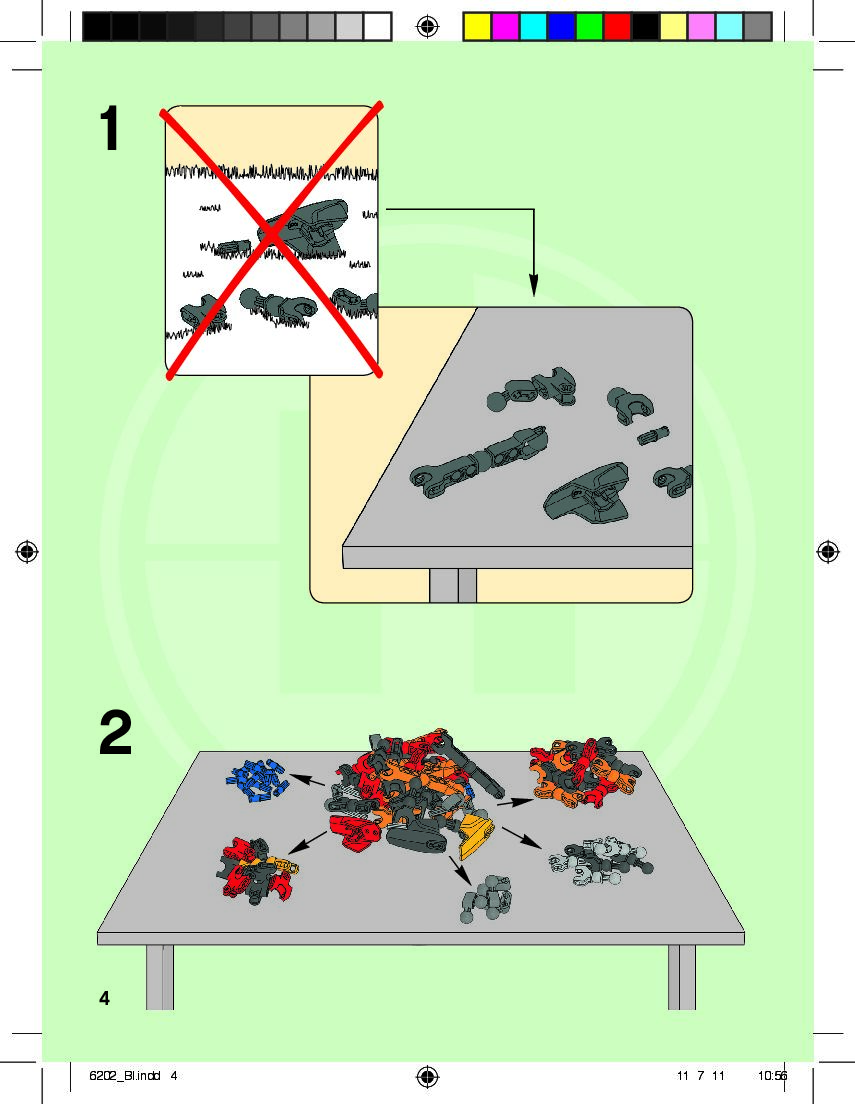 1

2

4

6202_BI.indd 4 11 7 11 10:56