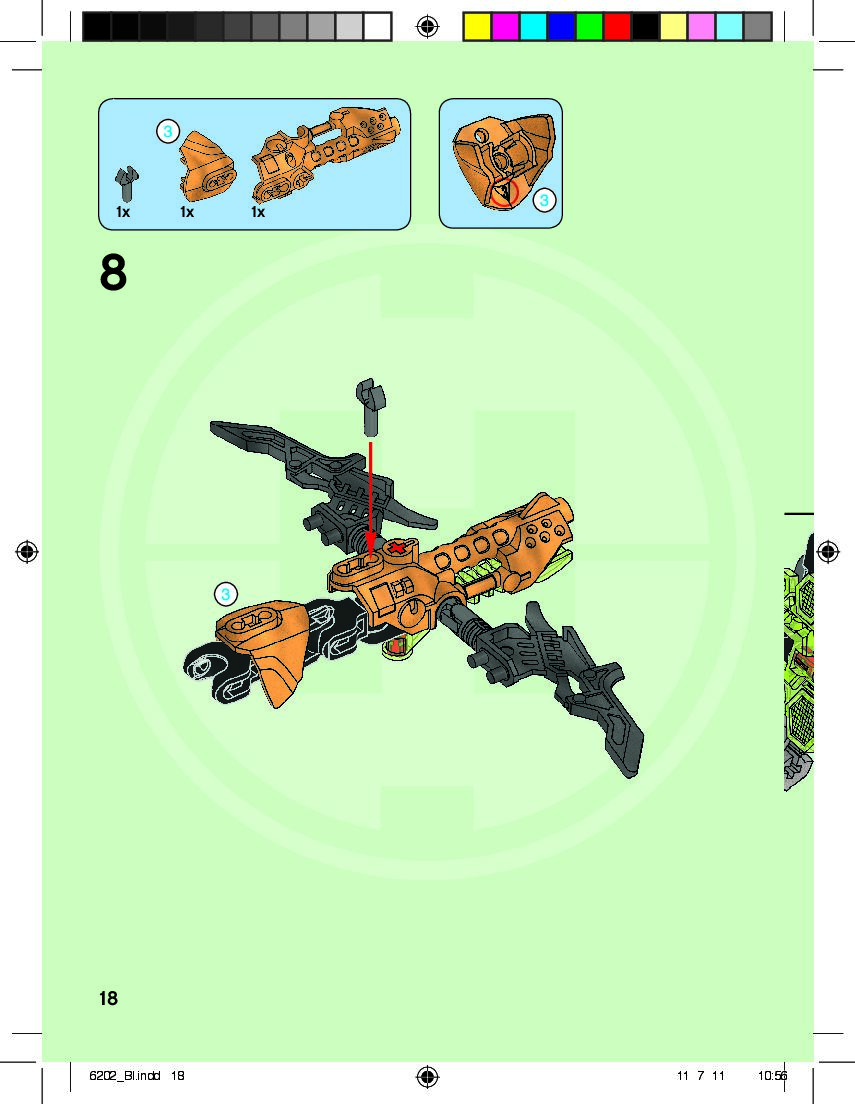 3

1x 1x 1x

3

8

3

18

6202_BI.indd 18

11 7 11 10:56