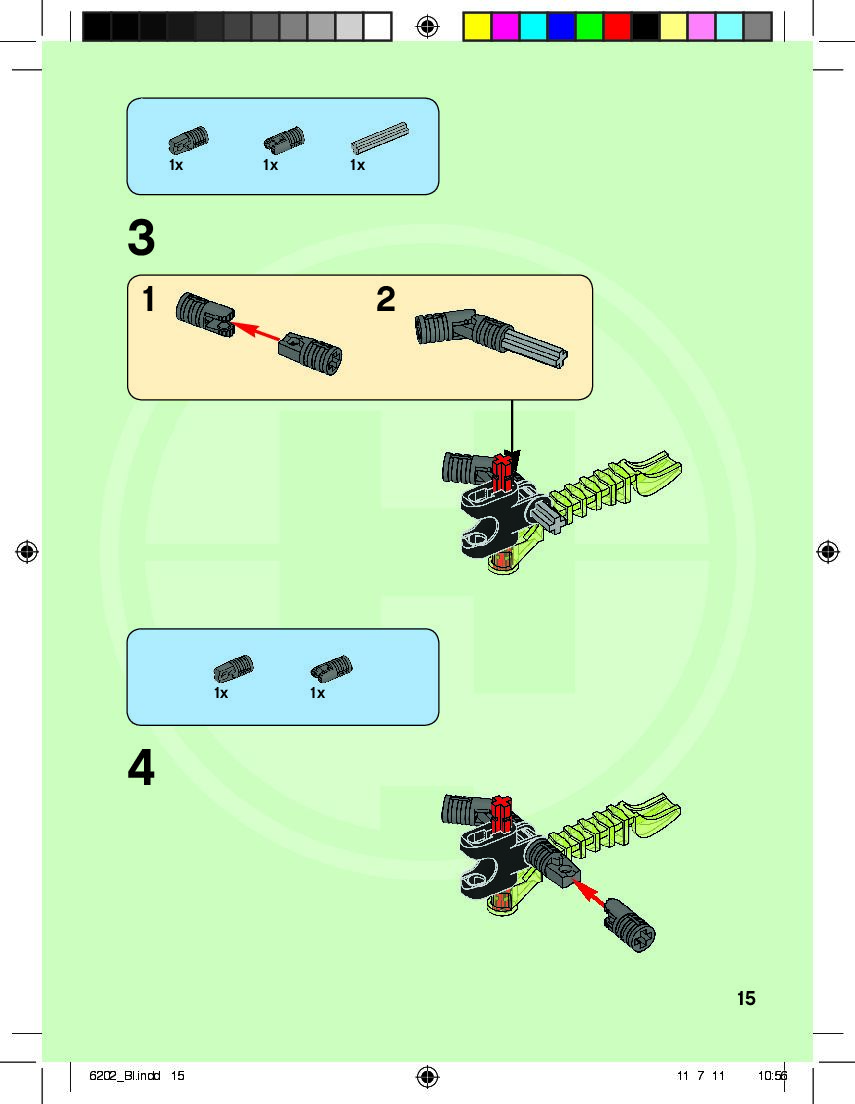 1x 1x 1x

3

1

2

1x 1x

4

15

6202_BI.indd 15

11 7 11 10:56