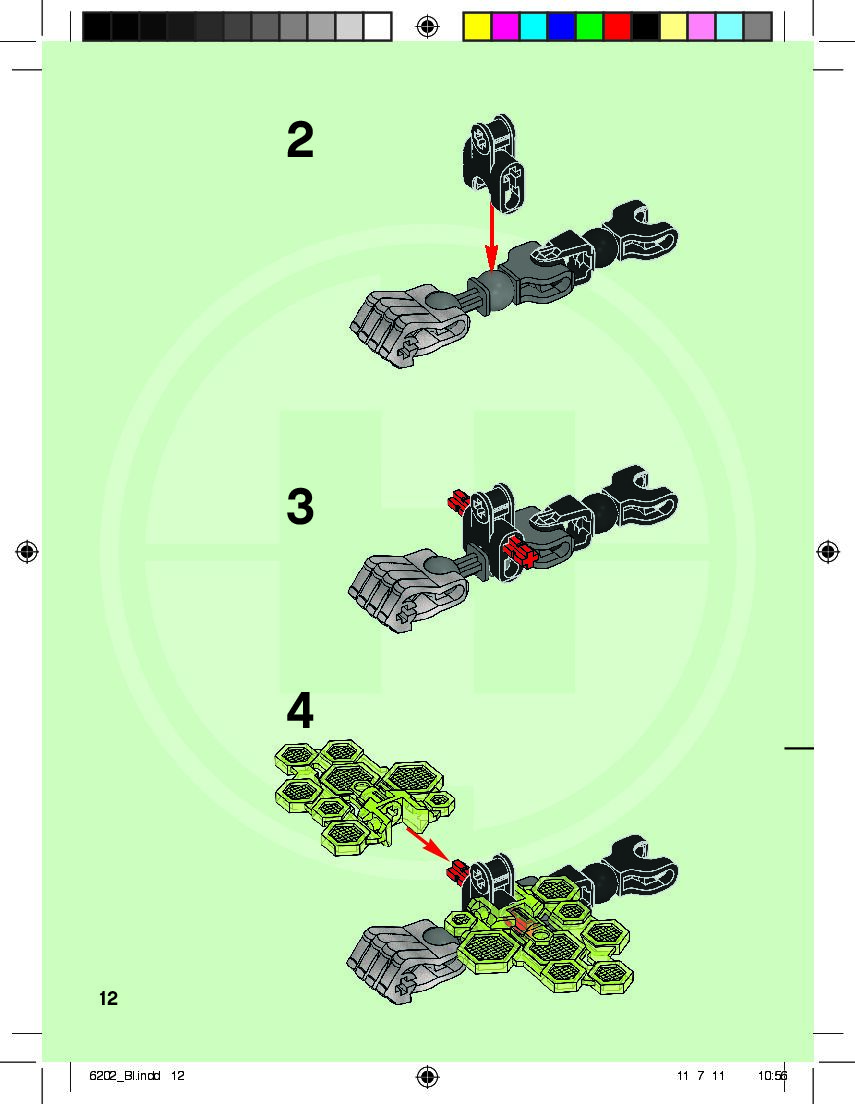 2

3

4

12

6202_BI.indd 12 11 7 11 10:56