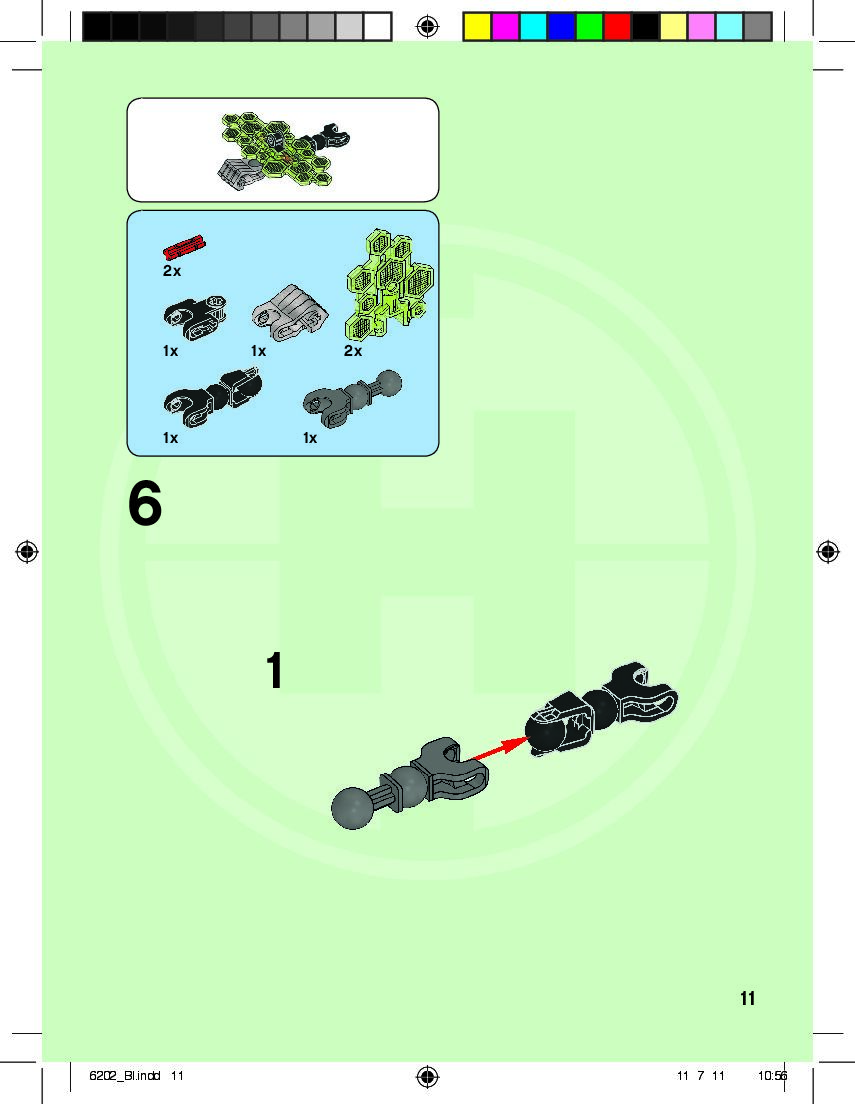 2x

1x

1x

2x

1x

1x

6

1

11

6202_BI.indd 11

11 7 11 10:56