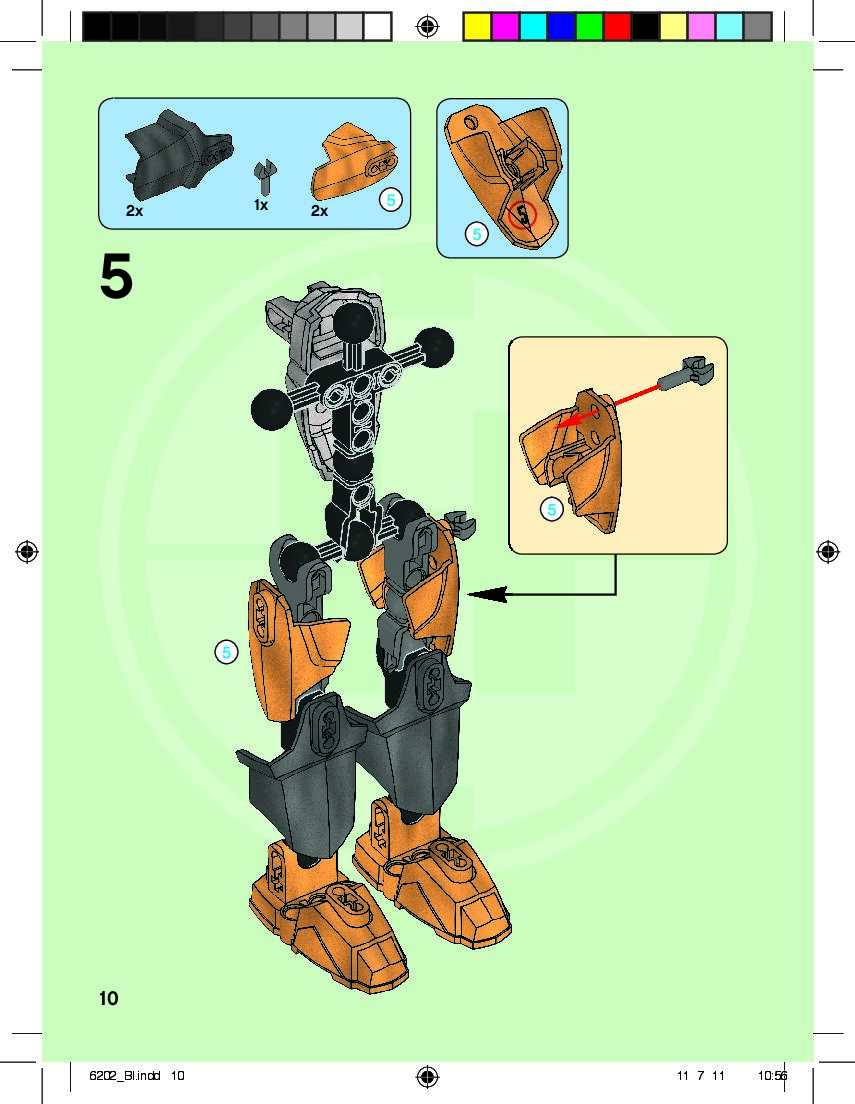 2x
1x
2x
5
5
5
5
5
5
10
6202_BI.indd 10
11 7 11
10:56