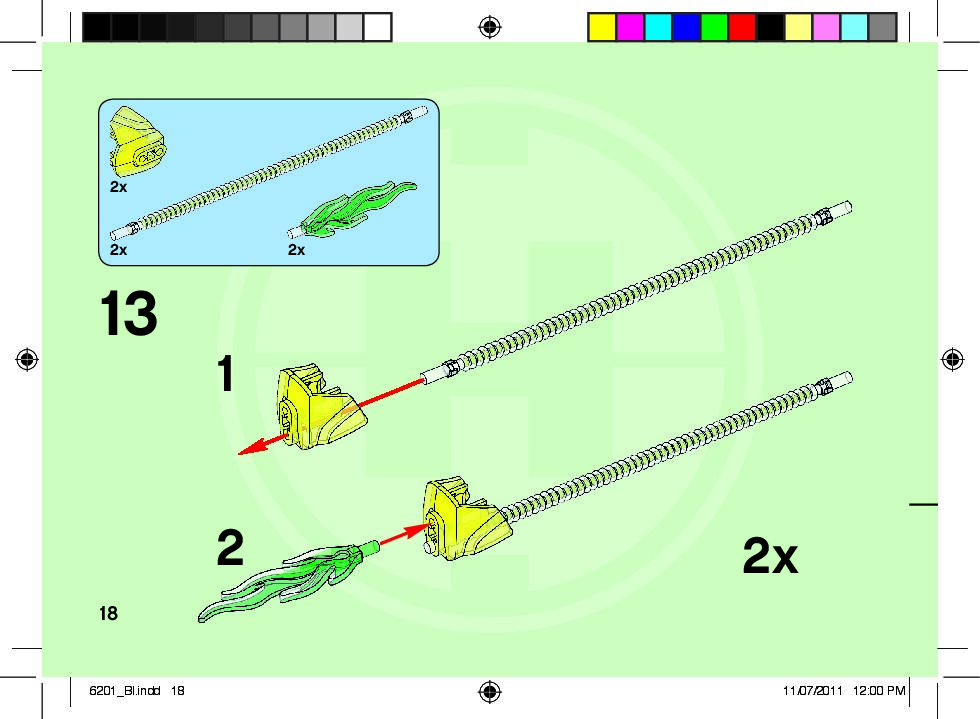 2x

2x

2x

13

1

2

2x

18

6201_BI.indd 18

11/07/2011 12:00 PM