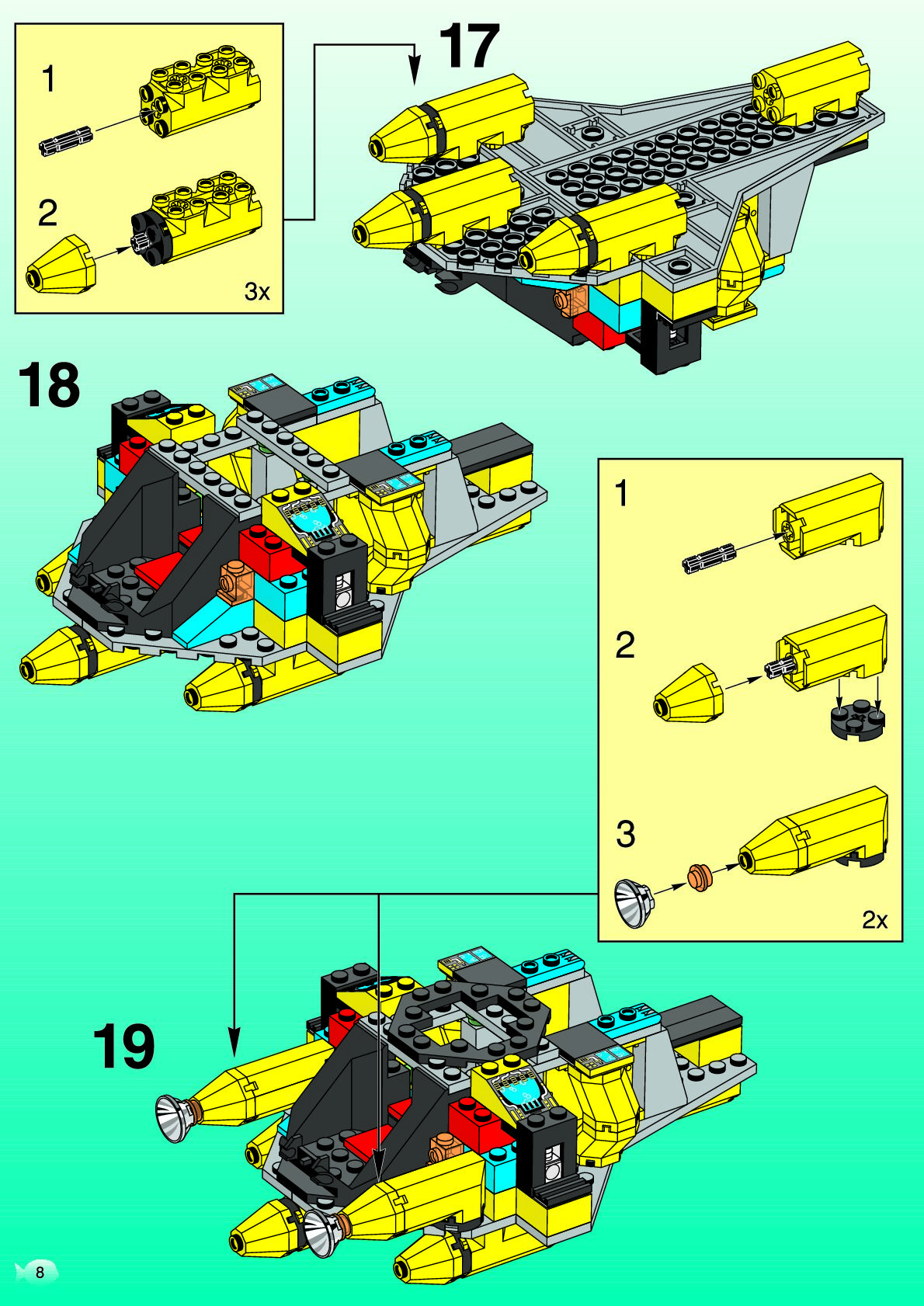 1

2

3x

17

18

1

2

3

2x

19

8