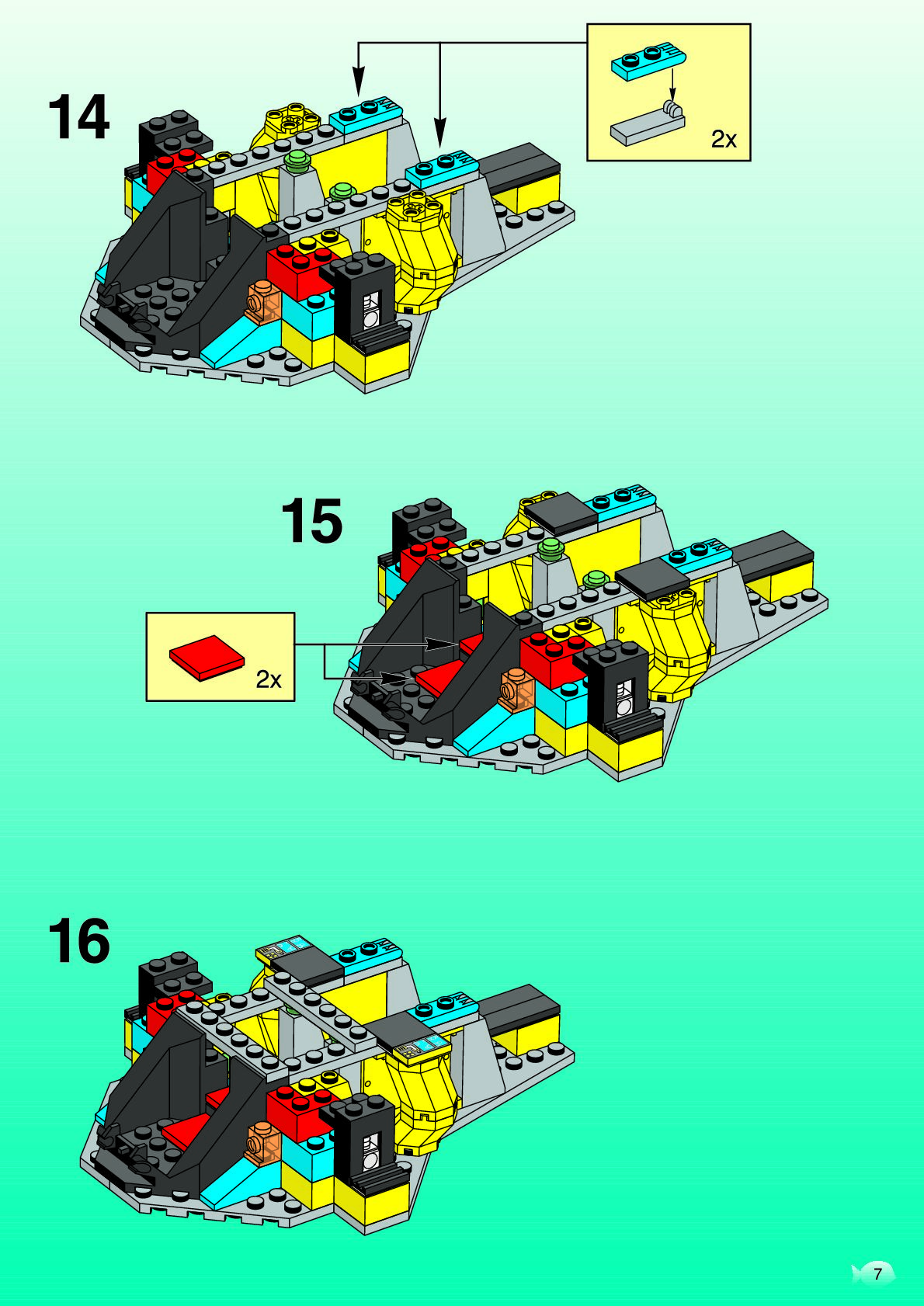 14

2x

15

2x

16

7