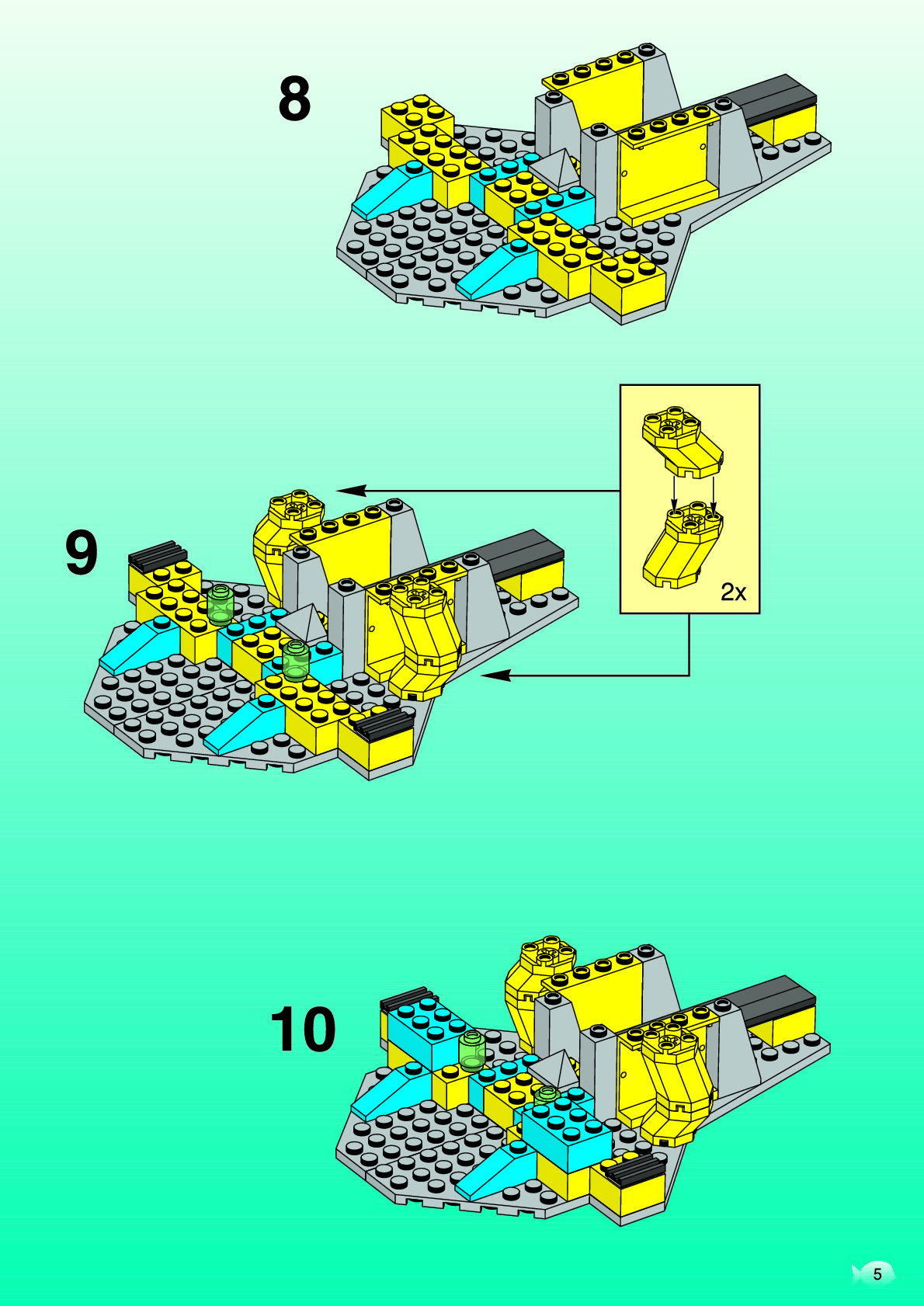 8

9

2x

10

5