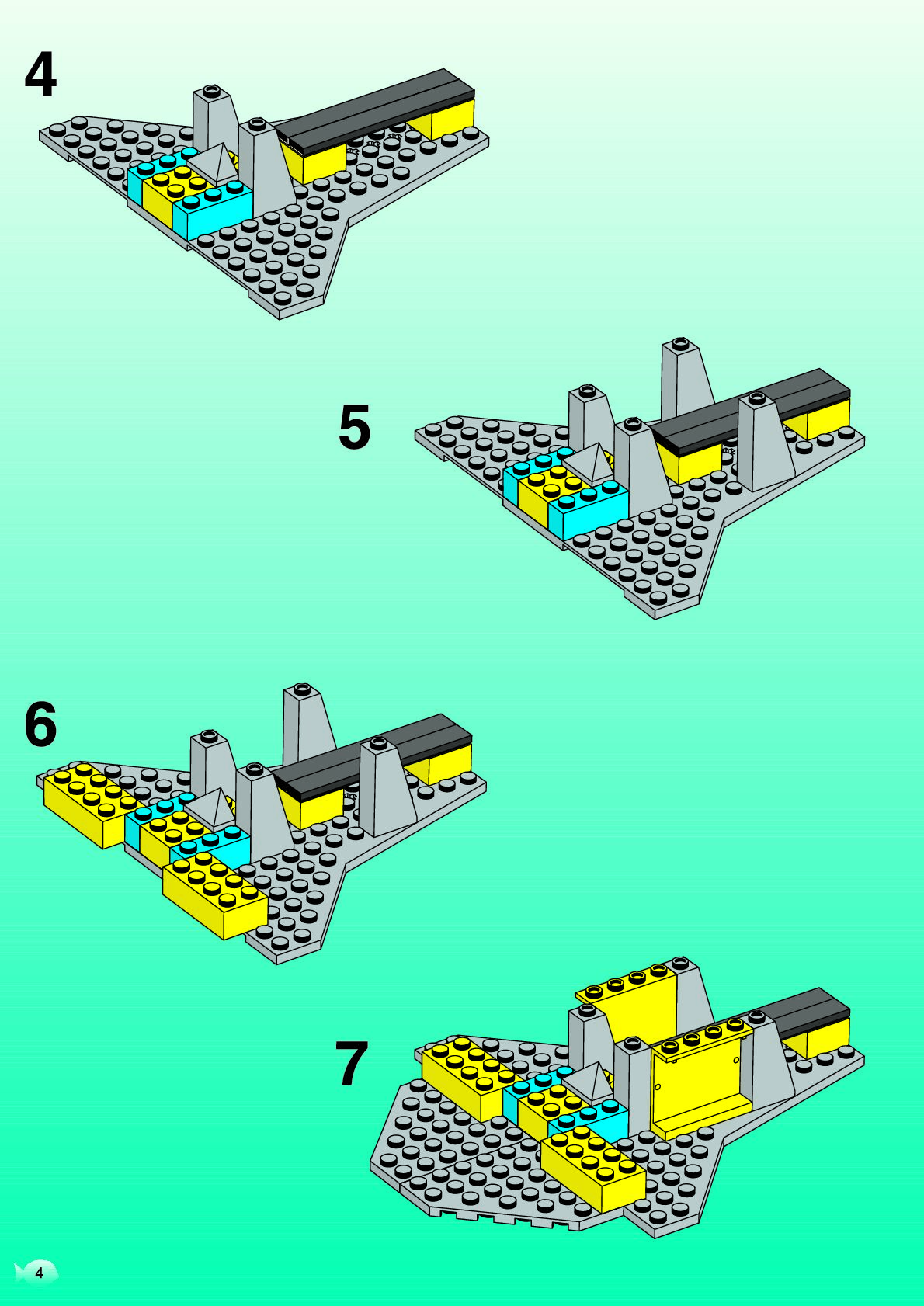 4

5

6

7

4