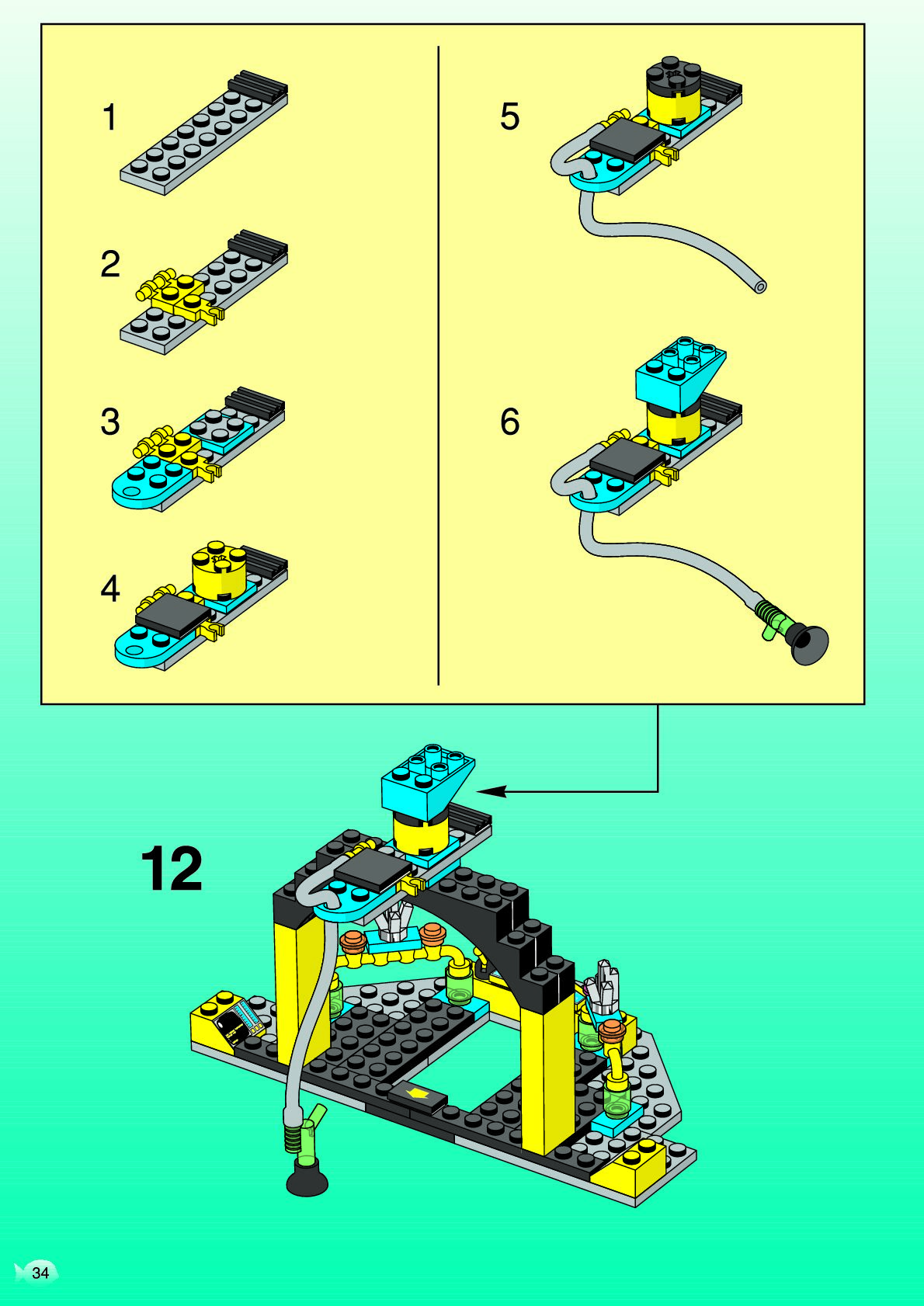 1

2

3

4

5

6

12

34