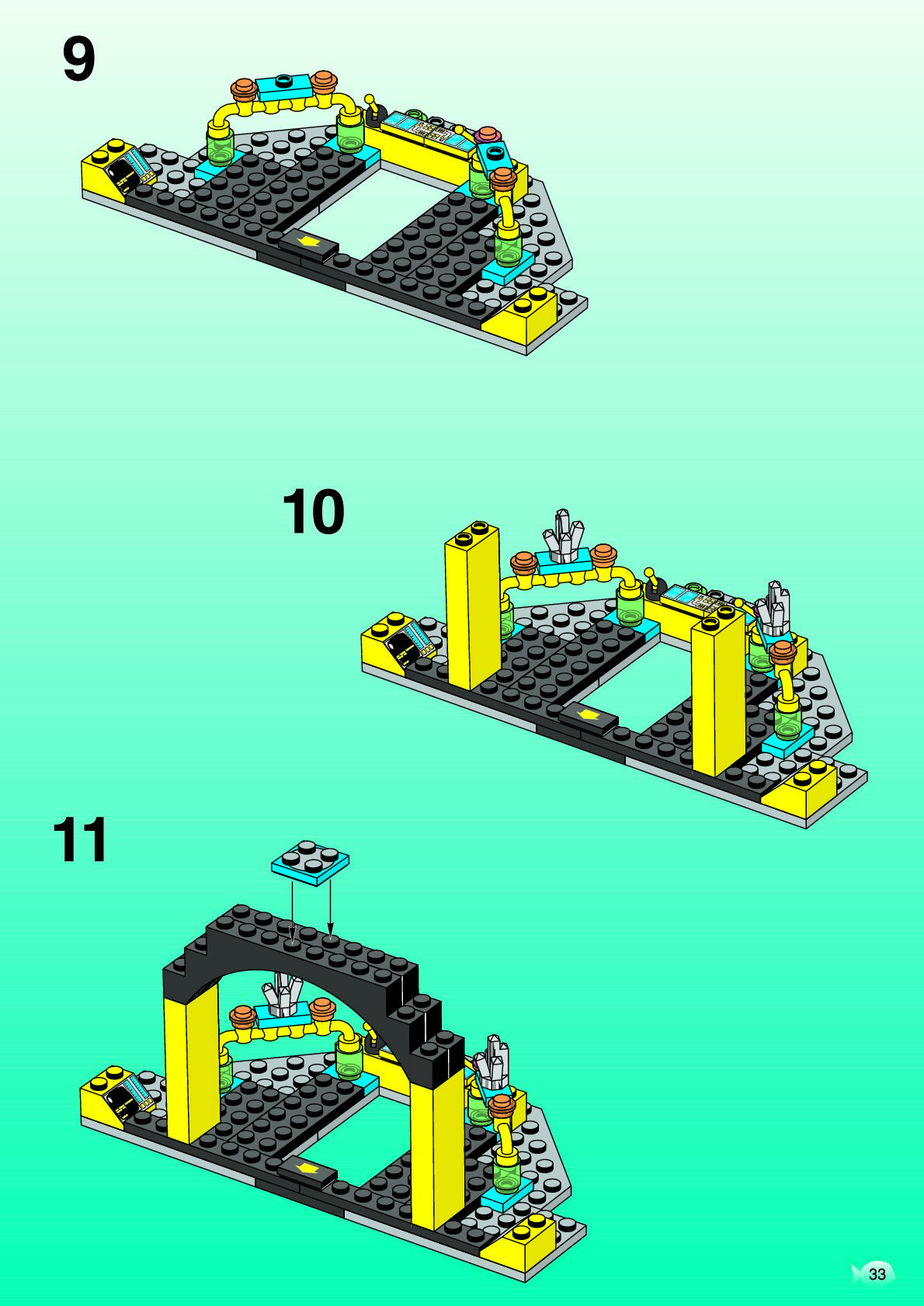 9

10

11

33