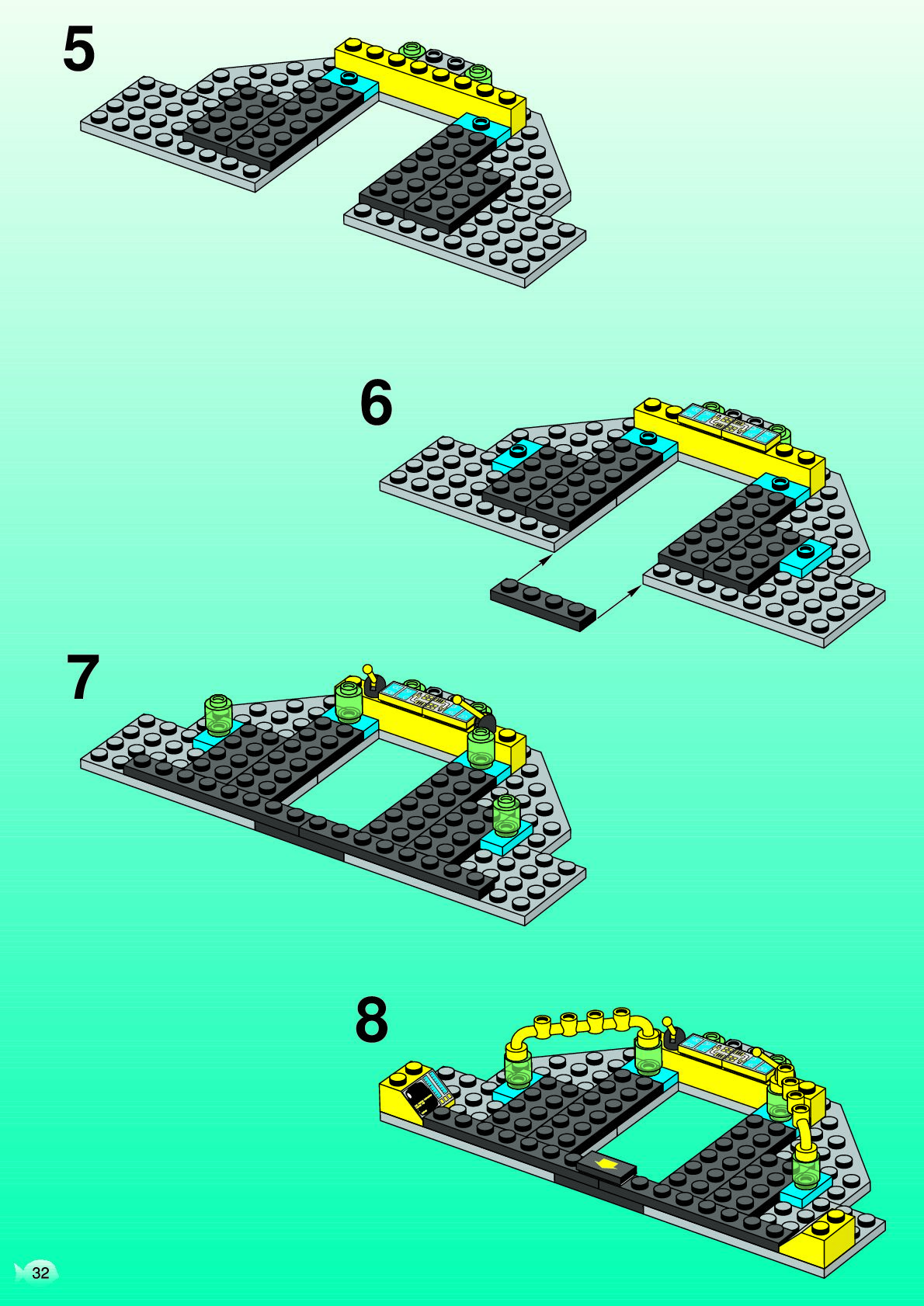 5

6

7

8

32