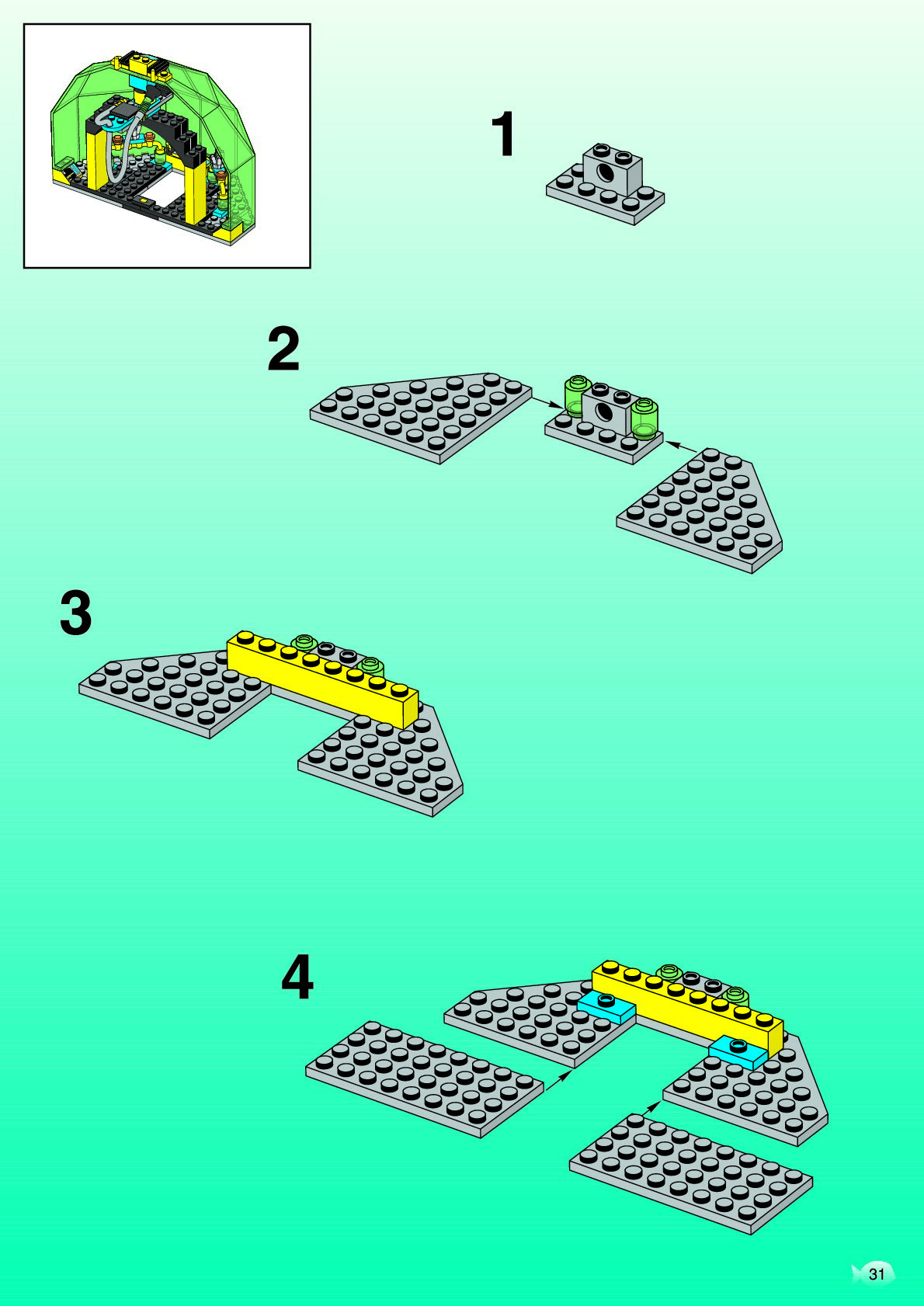 1

2

3

4

31