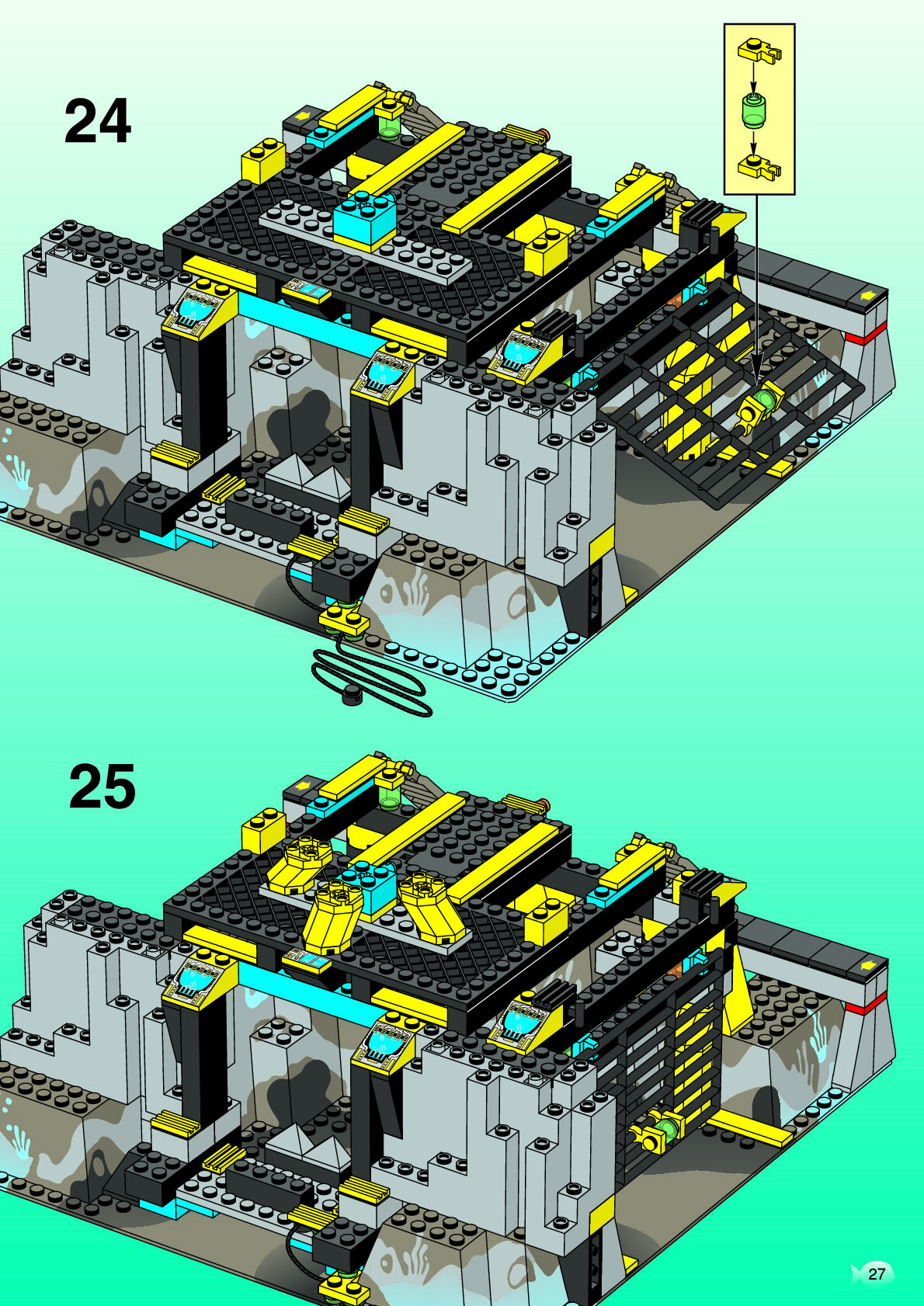 24

25

27