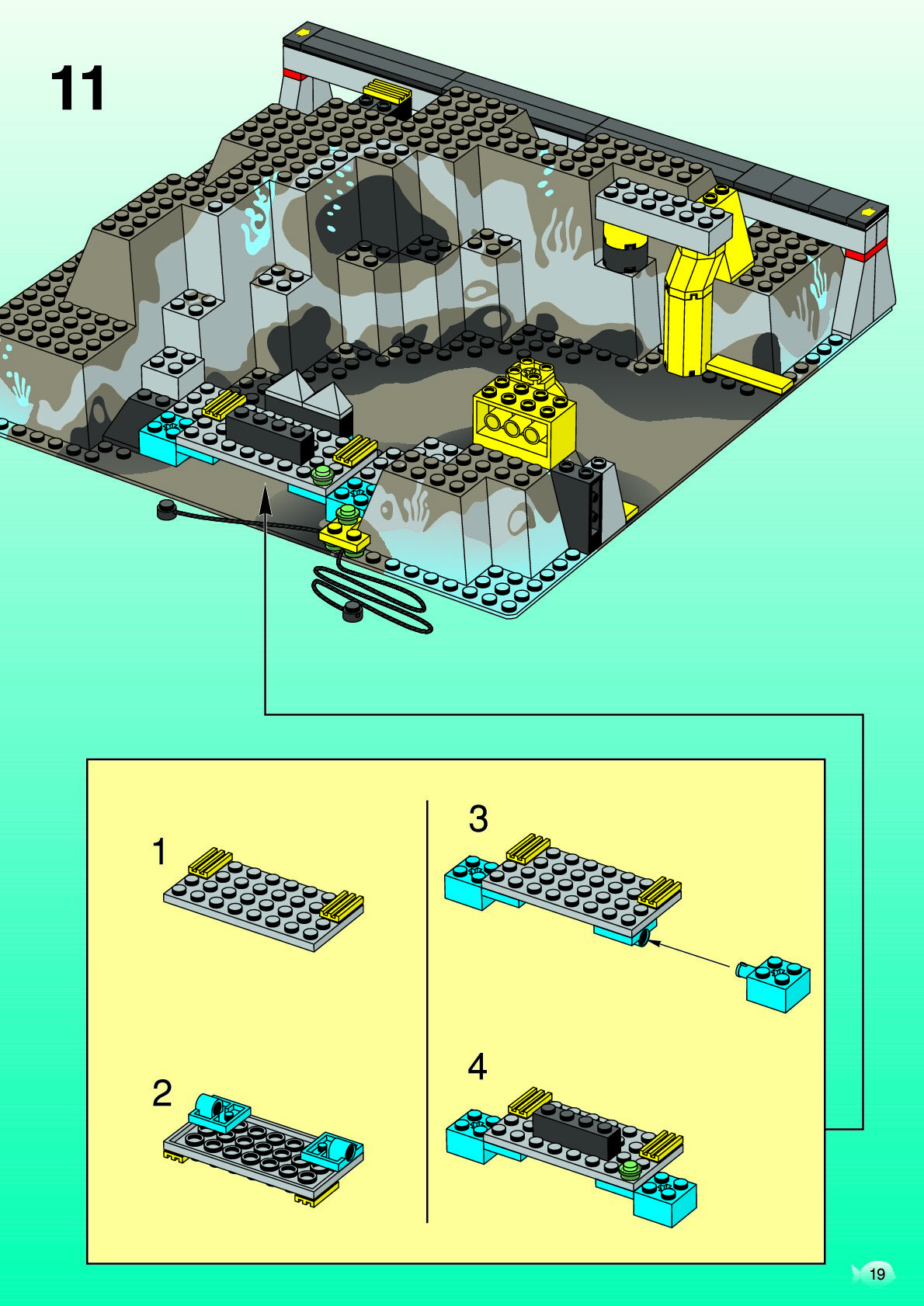 11

1

2

3

4

19