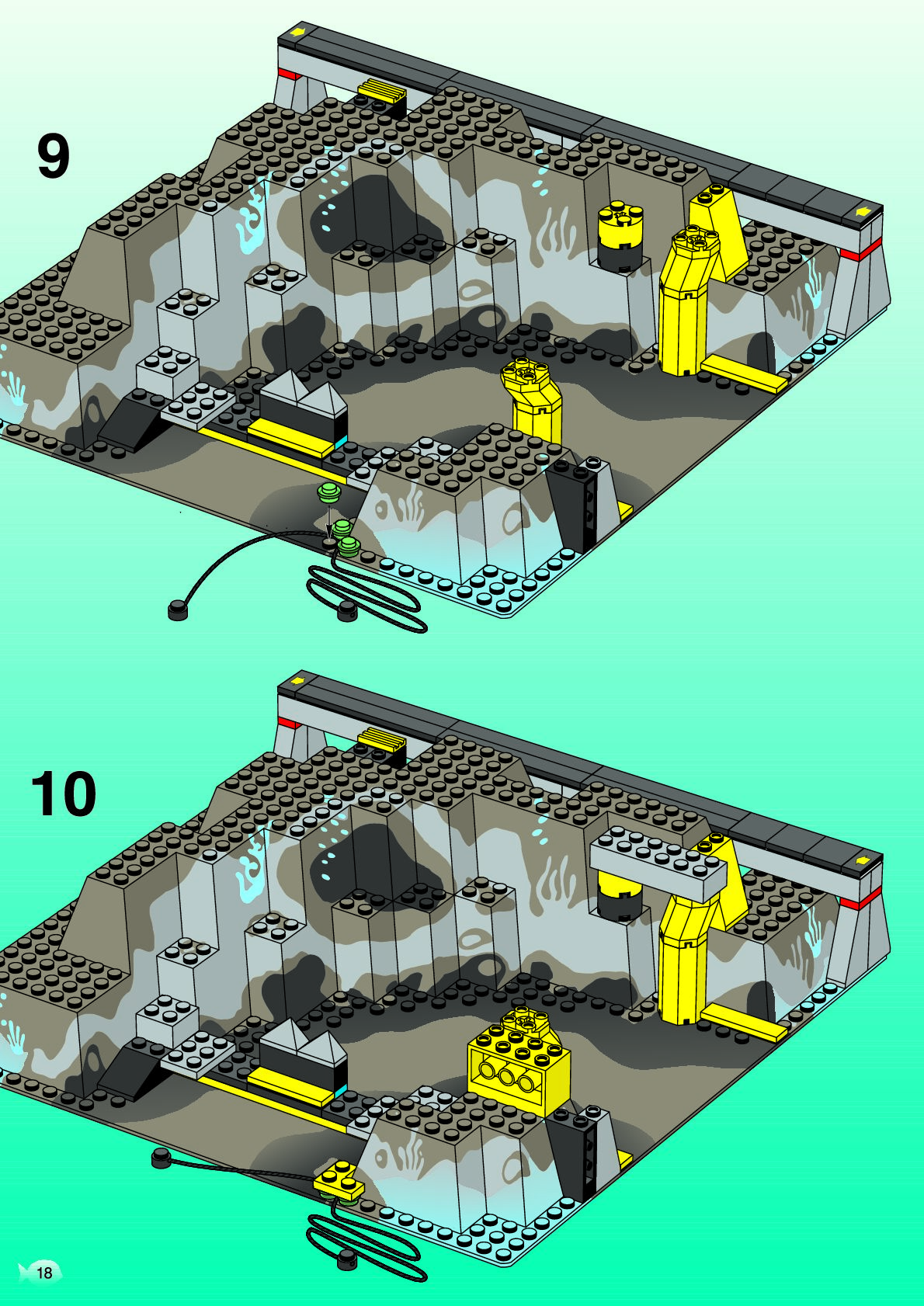 9

10

18