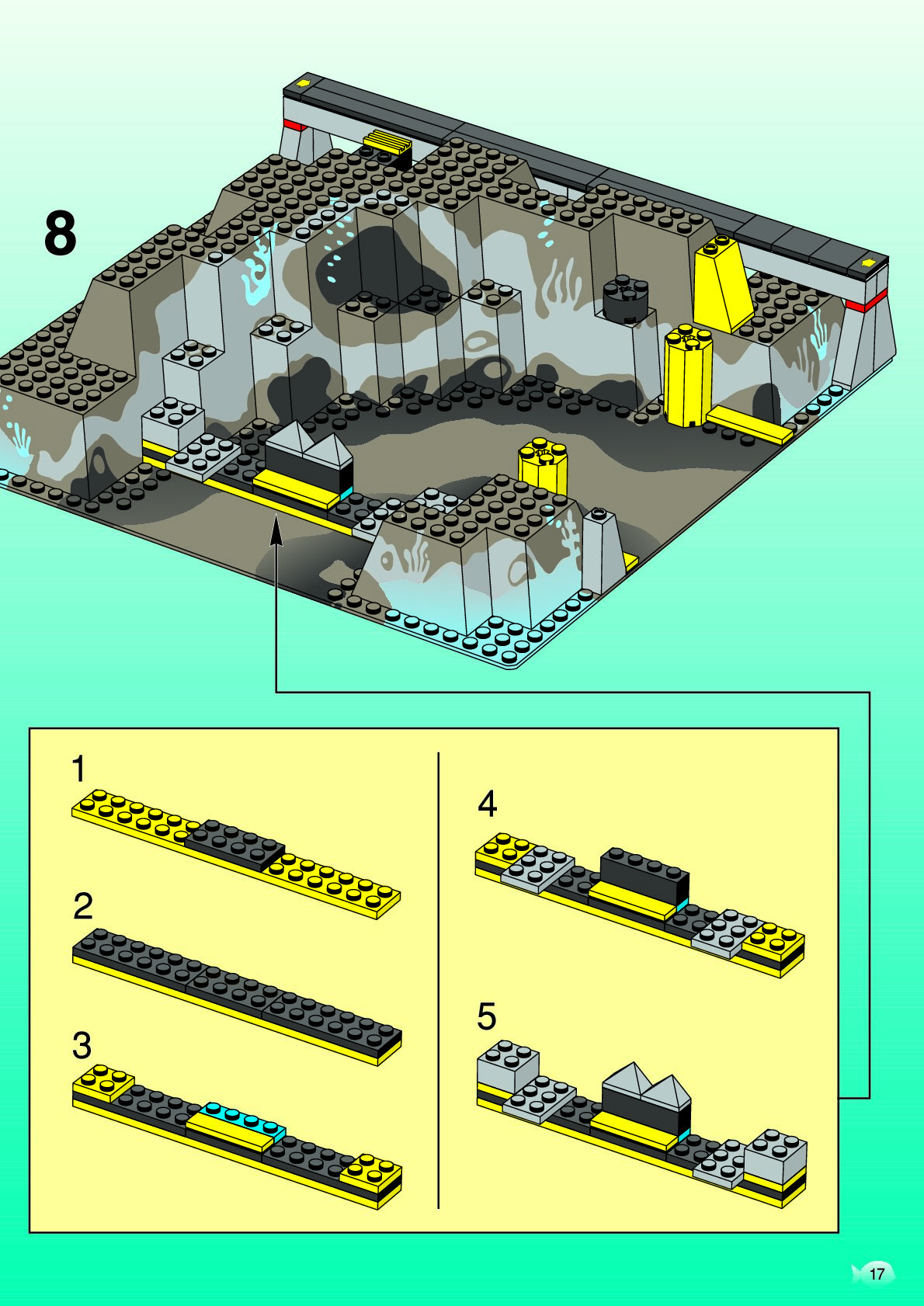 8

1

2

3

4

5

17