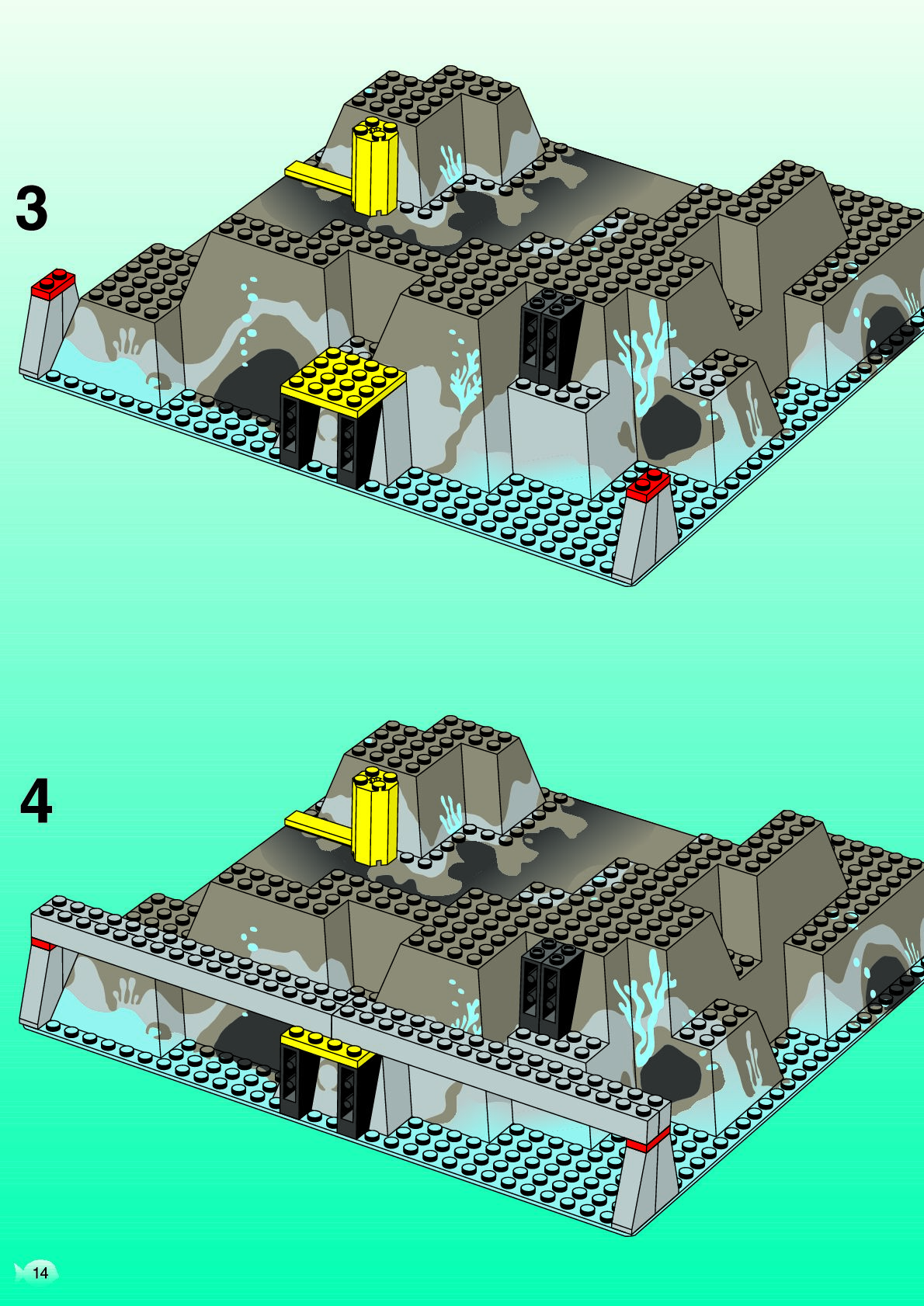 3

4

14