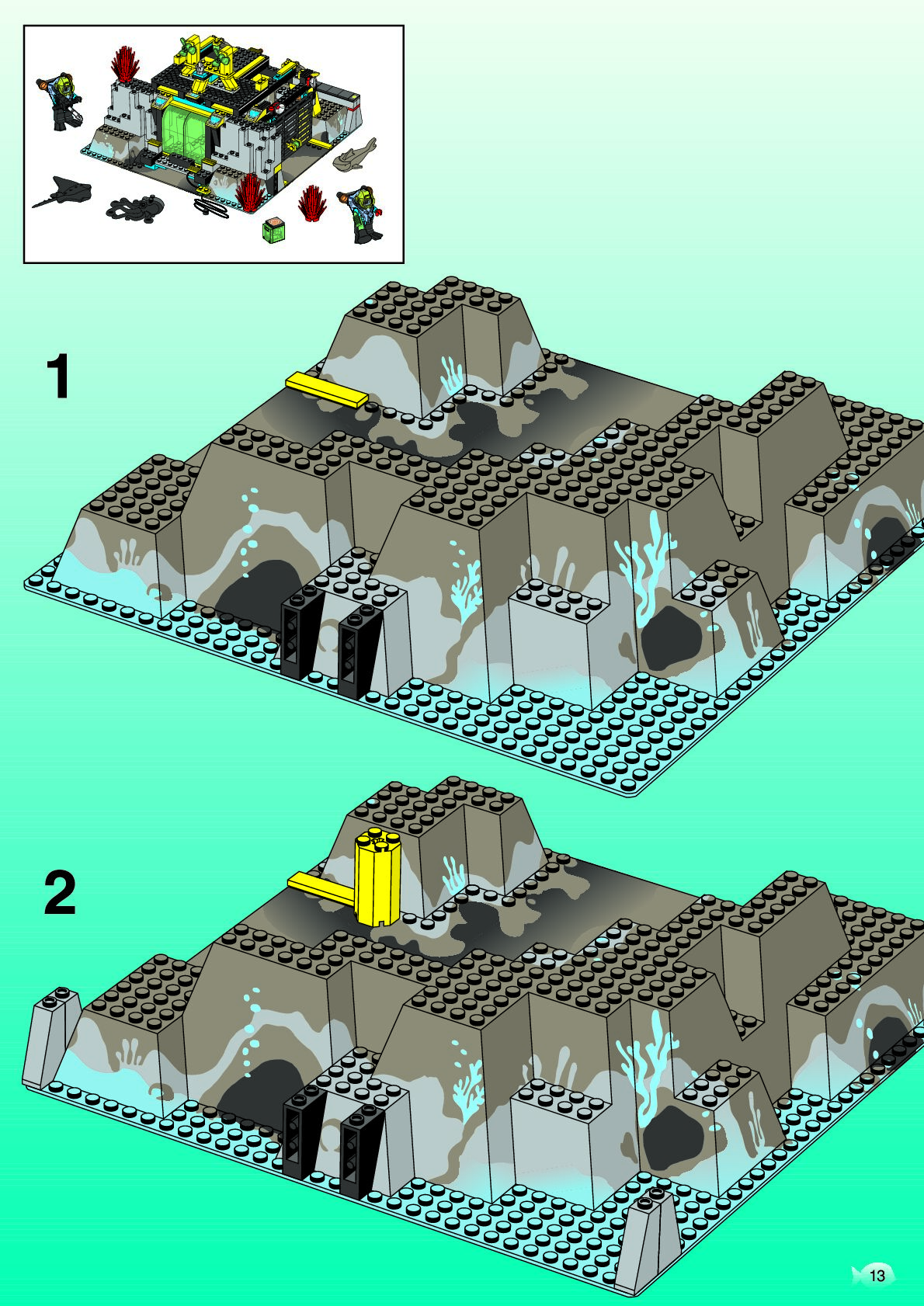 1

2

13