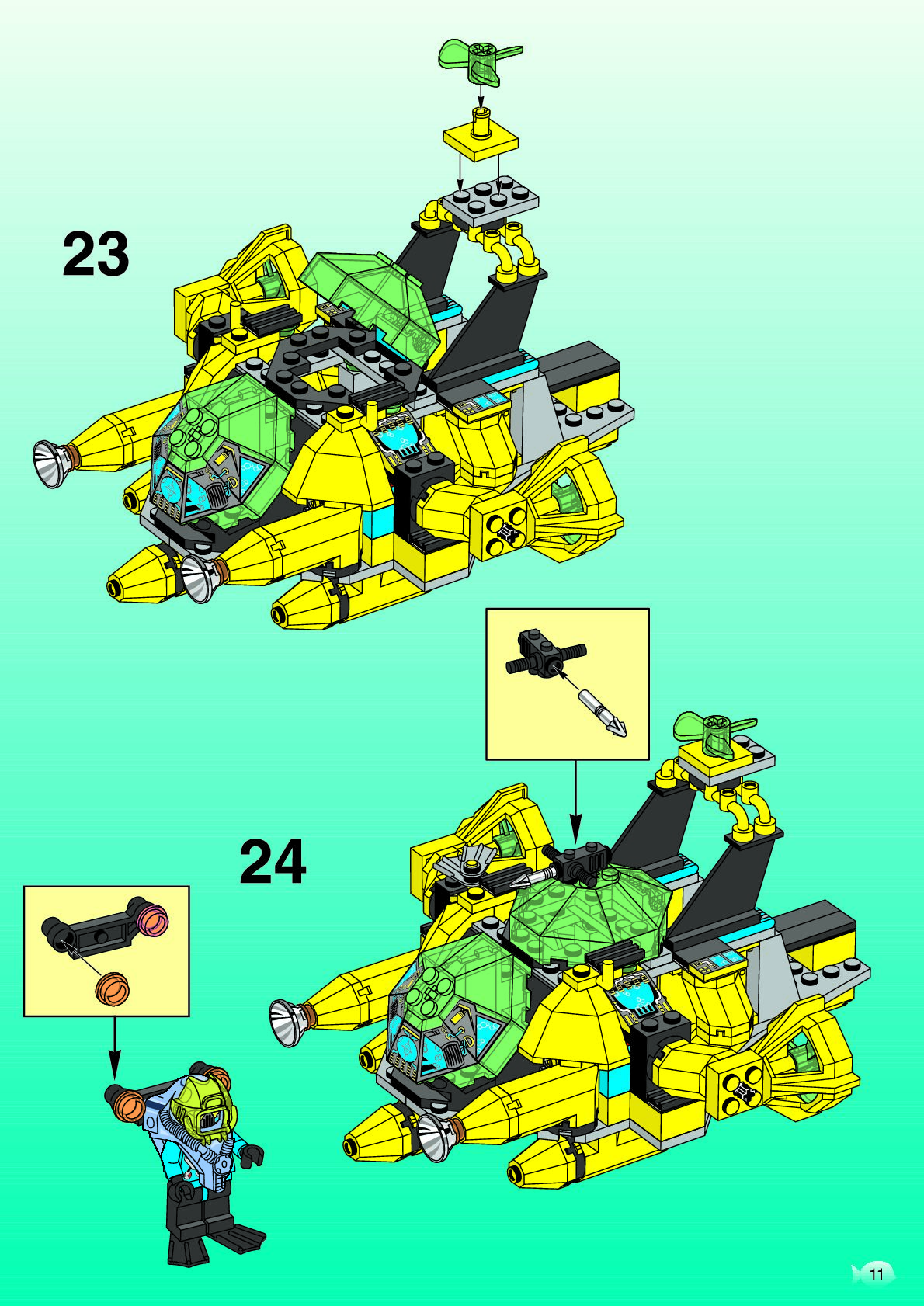 23

24

11