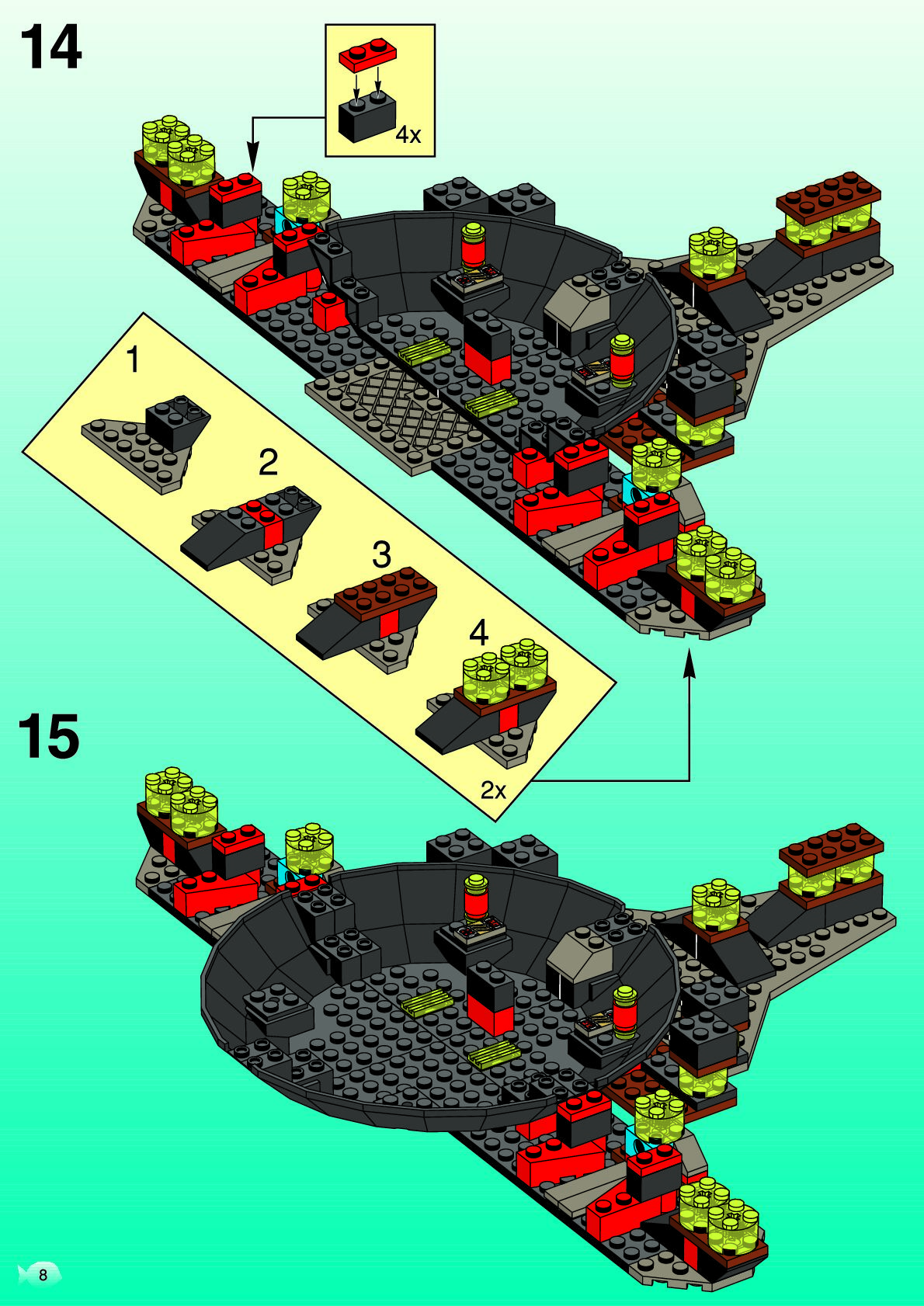 14

4x

1

2

3

4

2x

15

8