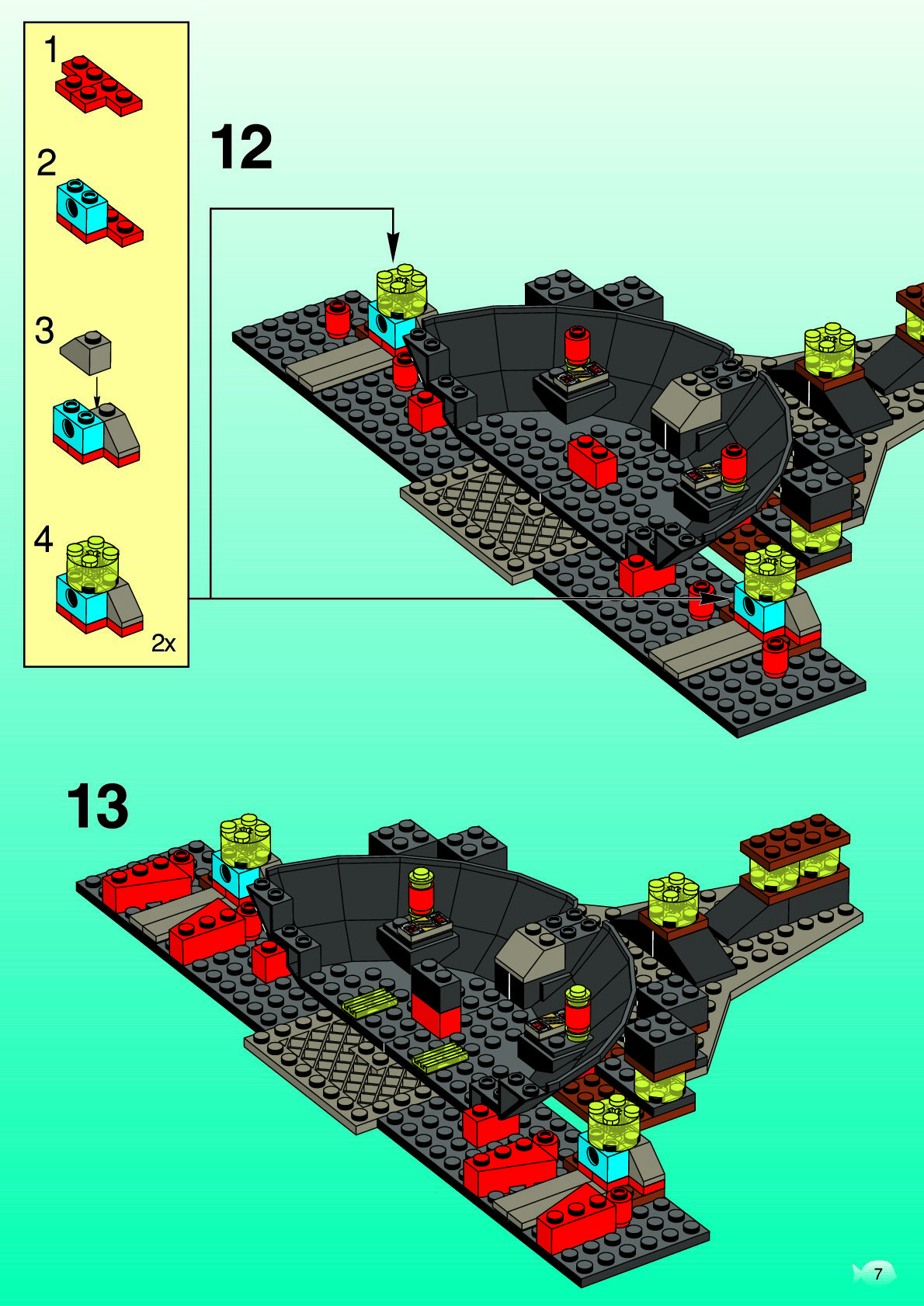 1

2

3

4

2x

12

13

7