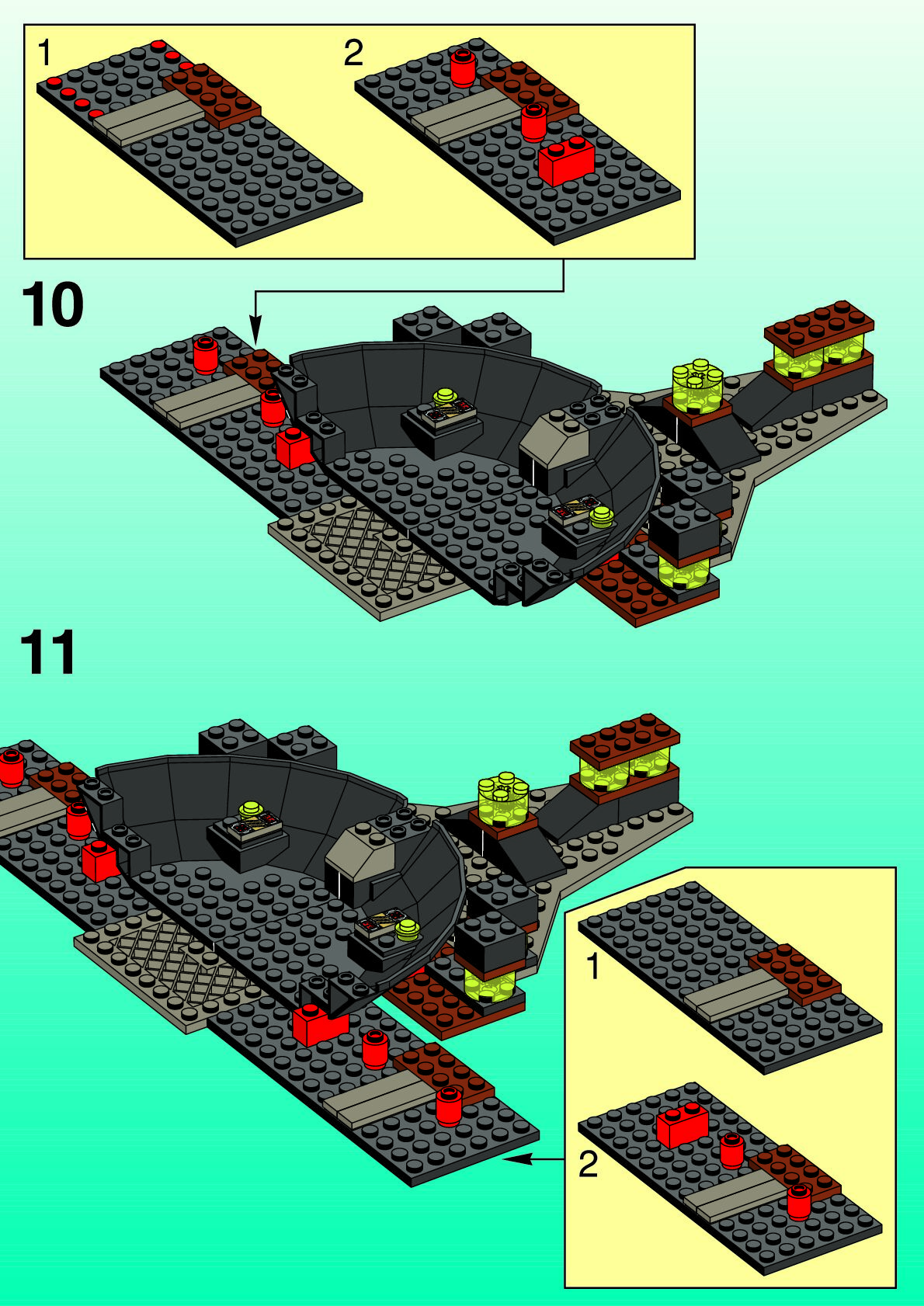 1

2

10

11

1

2