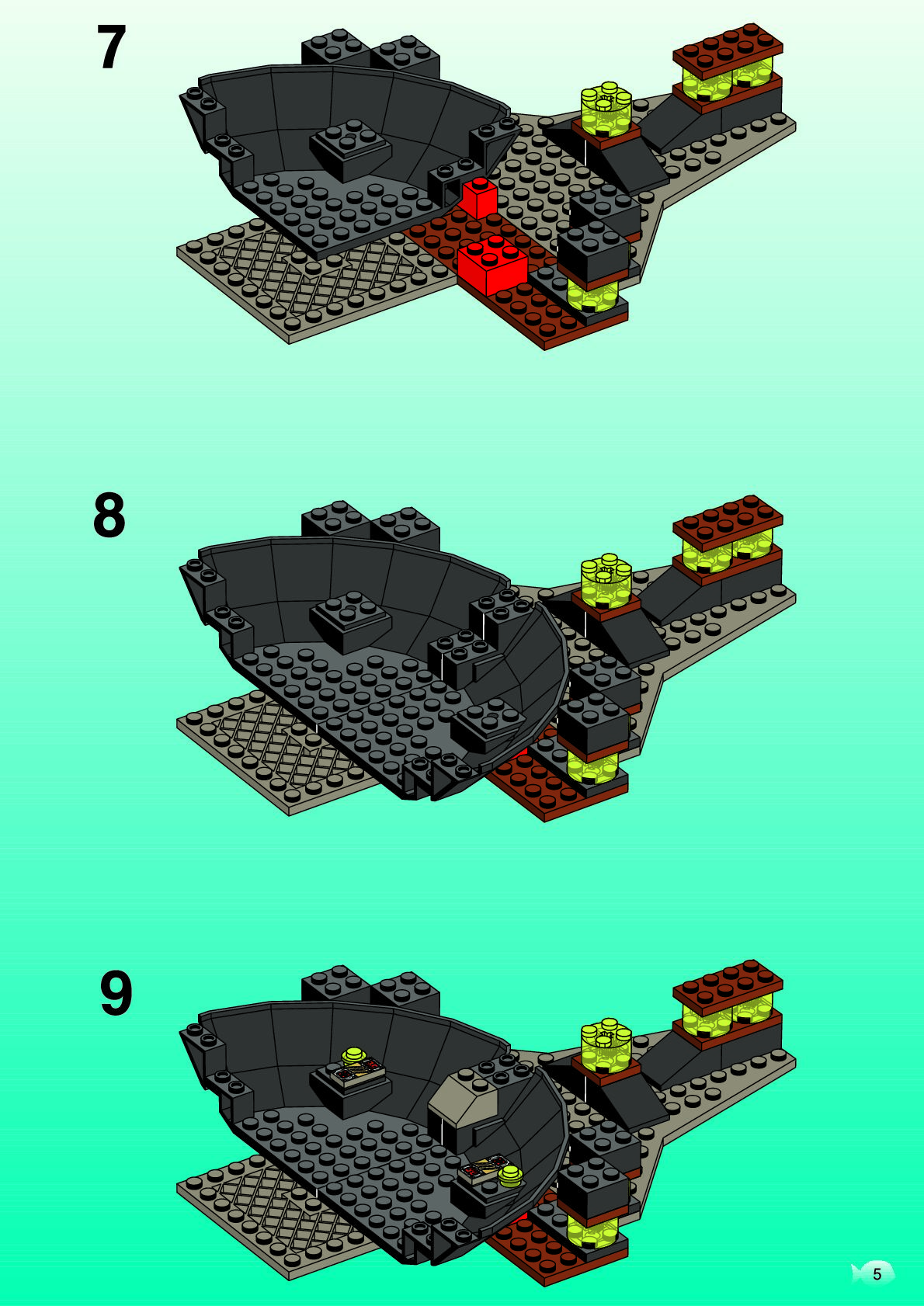 7

8

9

5