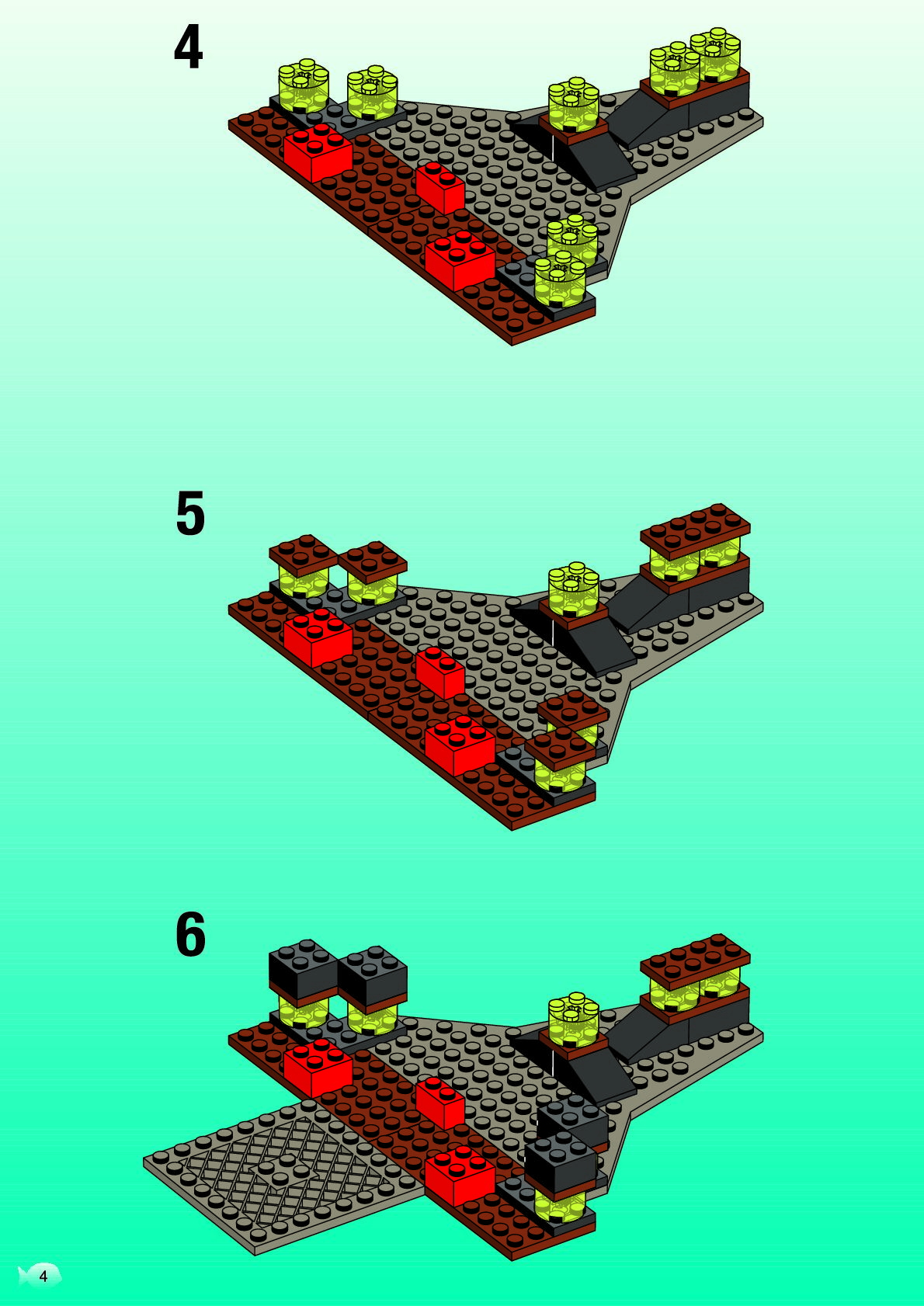 4

5

6

4