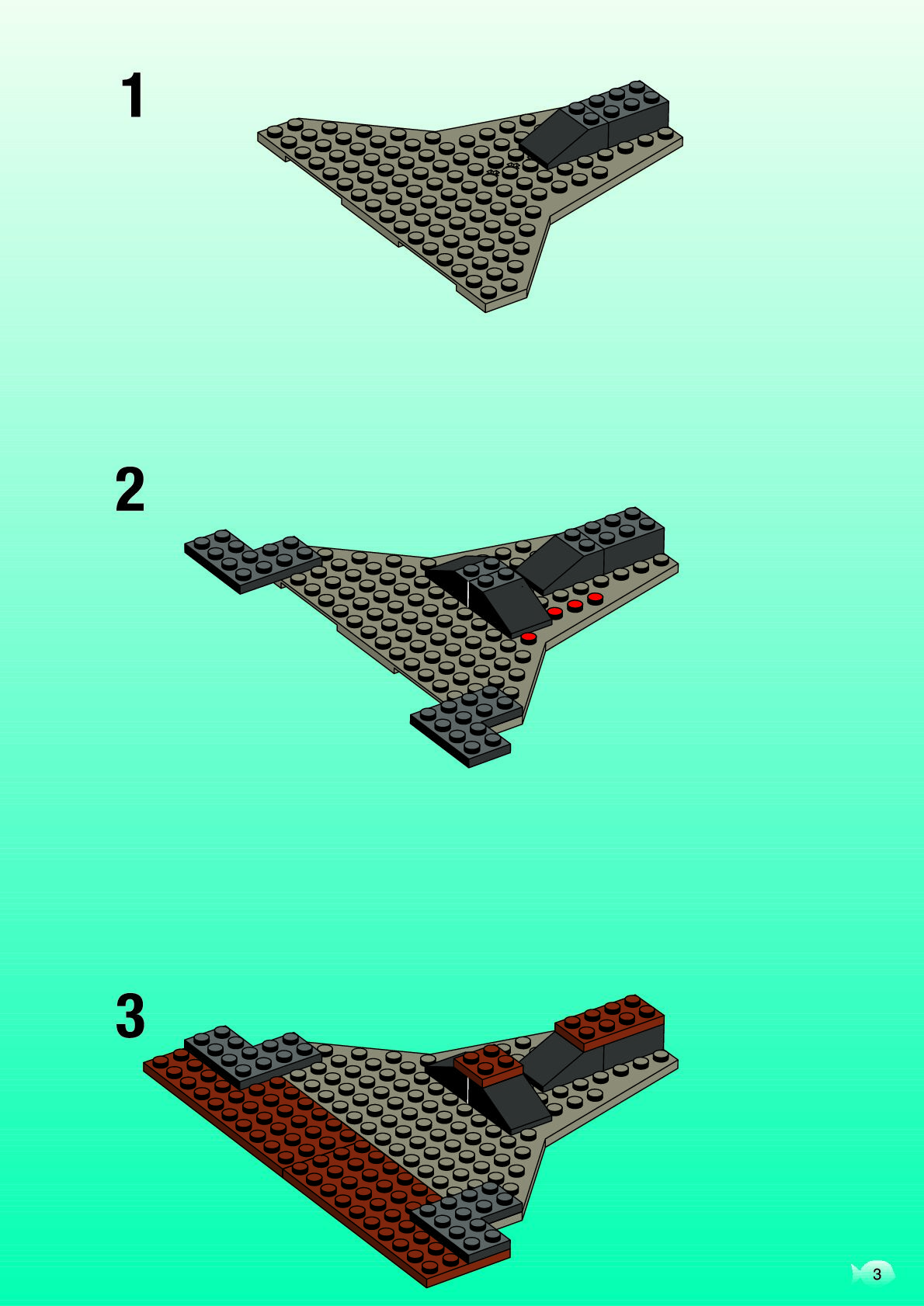 1

2

3

3