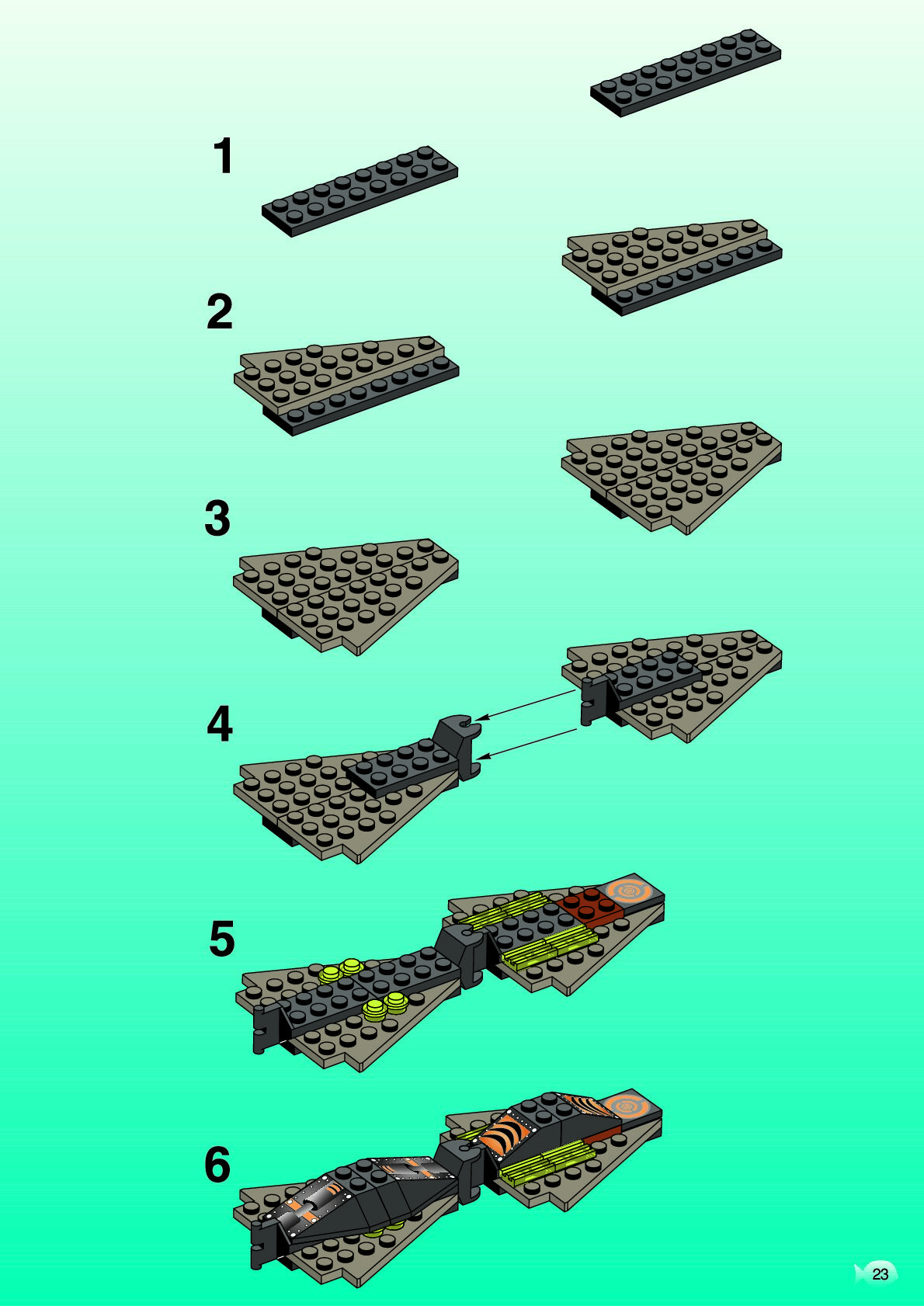 1

2

3

4

5

6

23