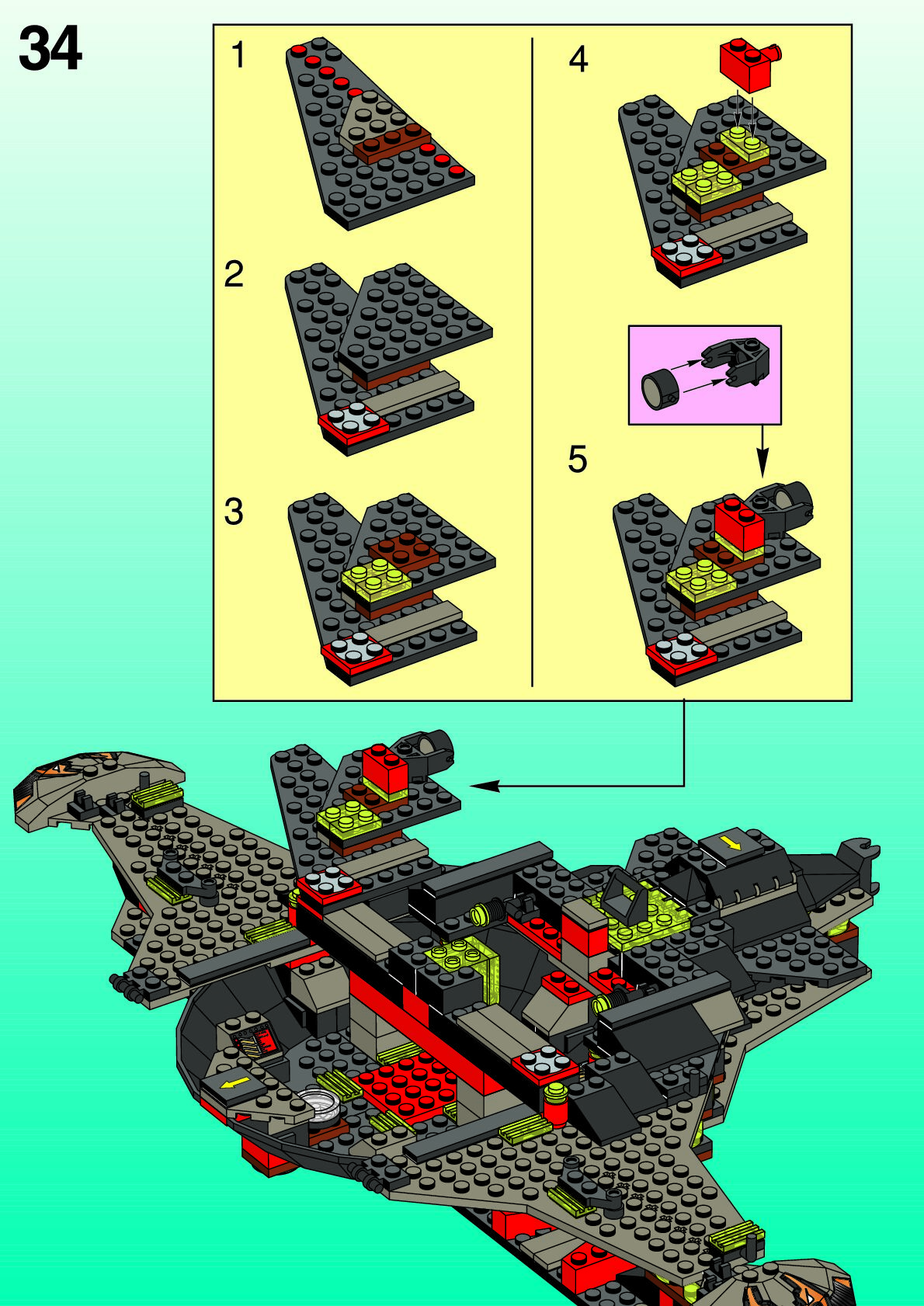 34

1

2

3

4

5