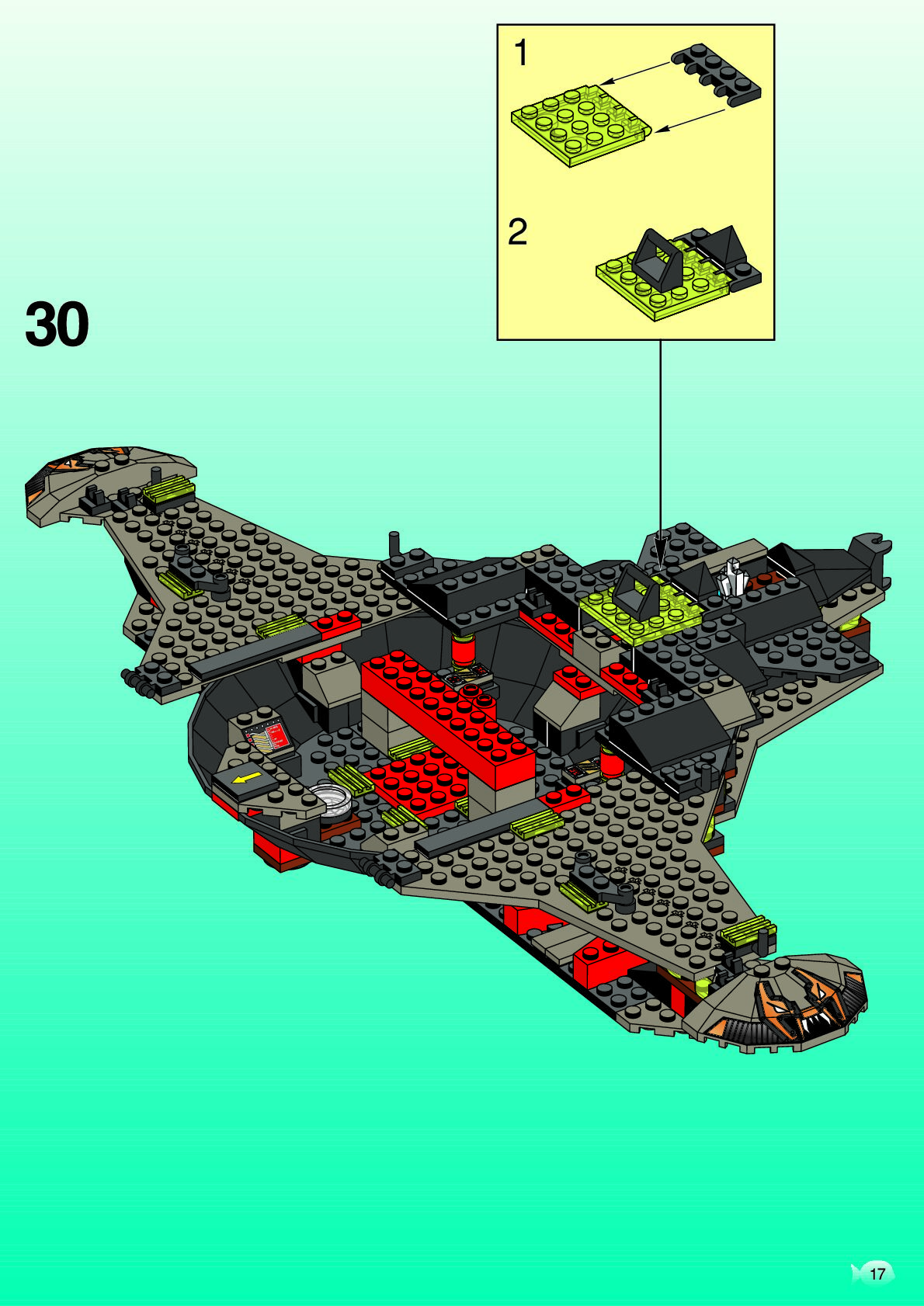 1

2

30

17