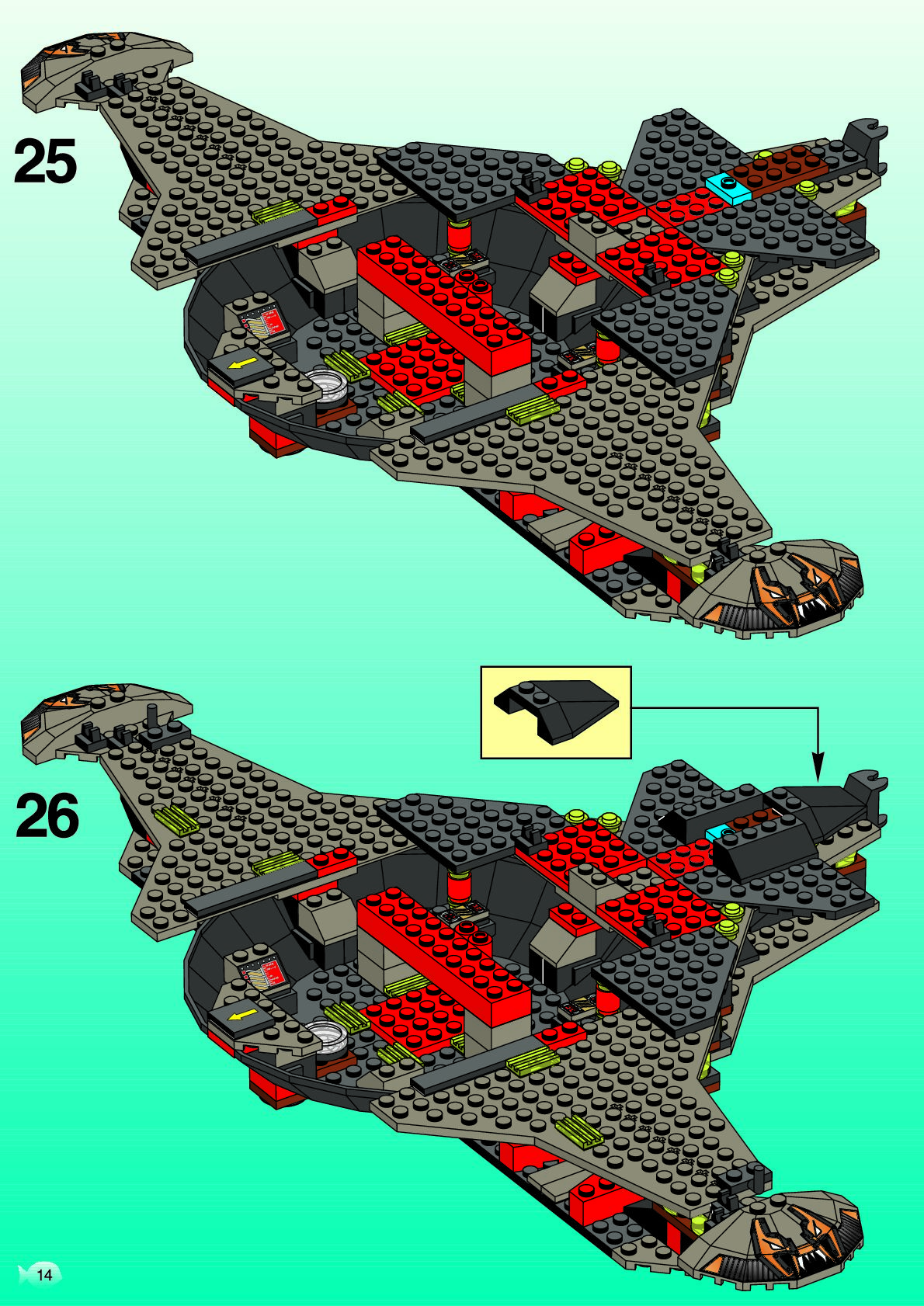 25

26

14