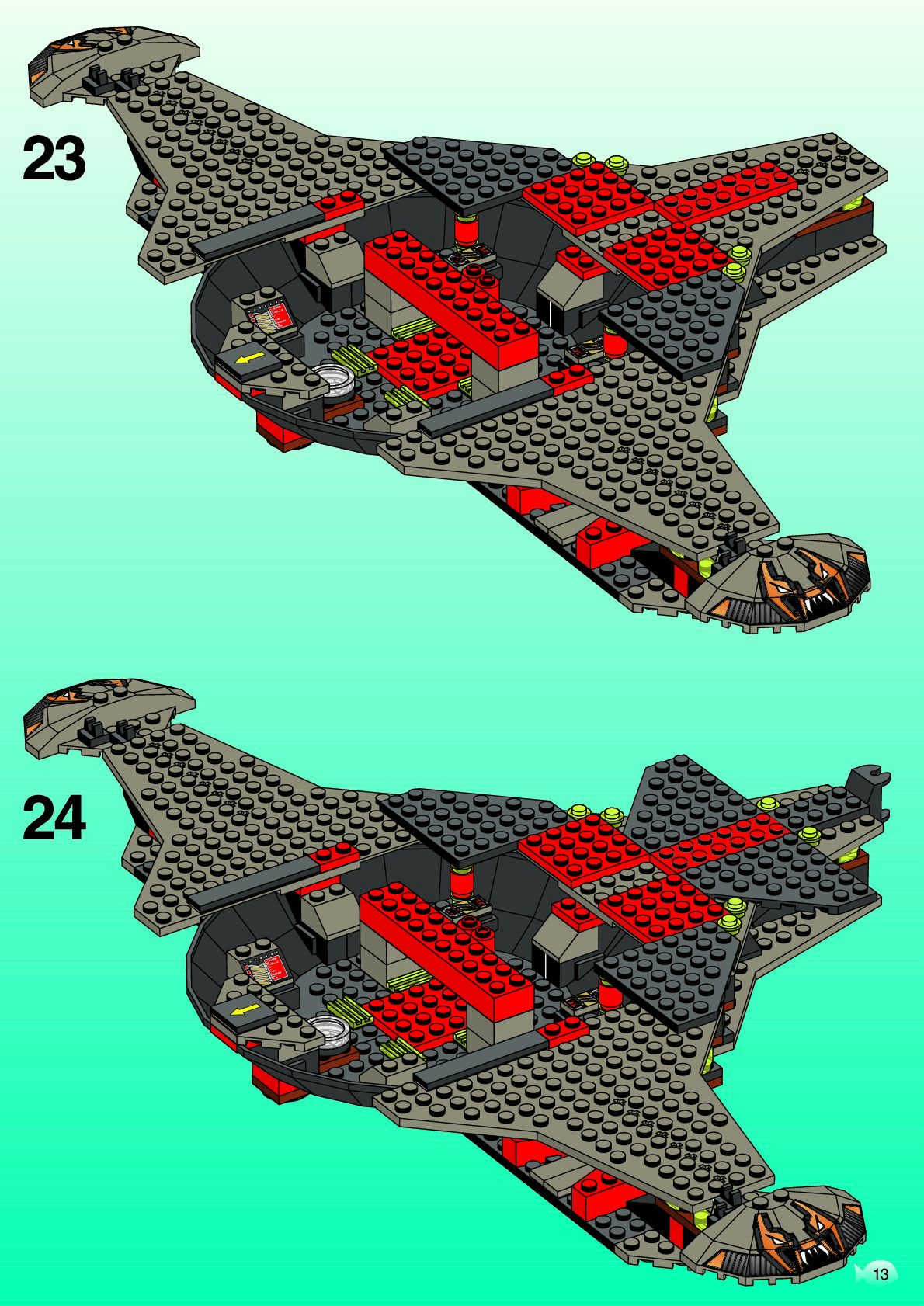 23

24

13