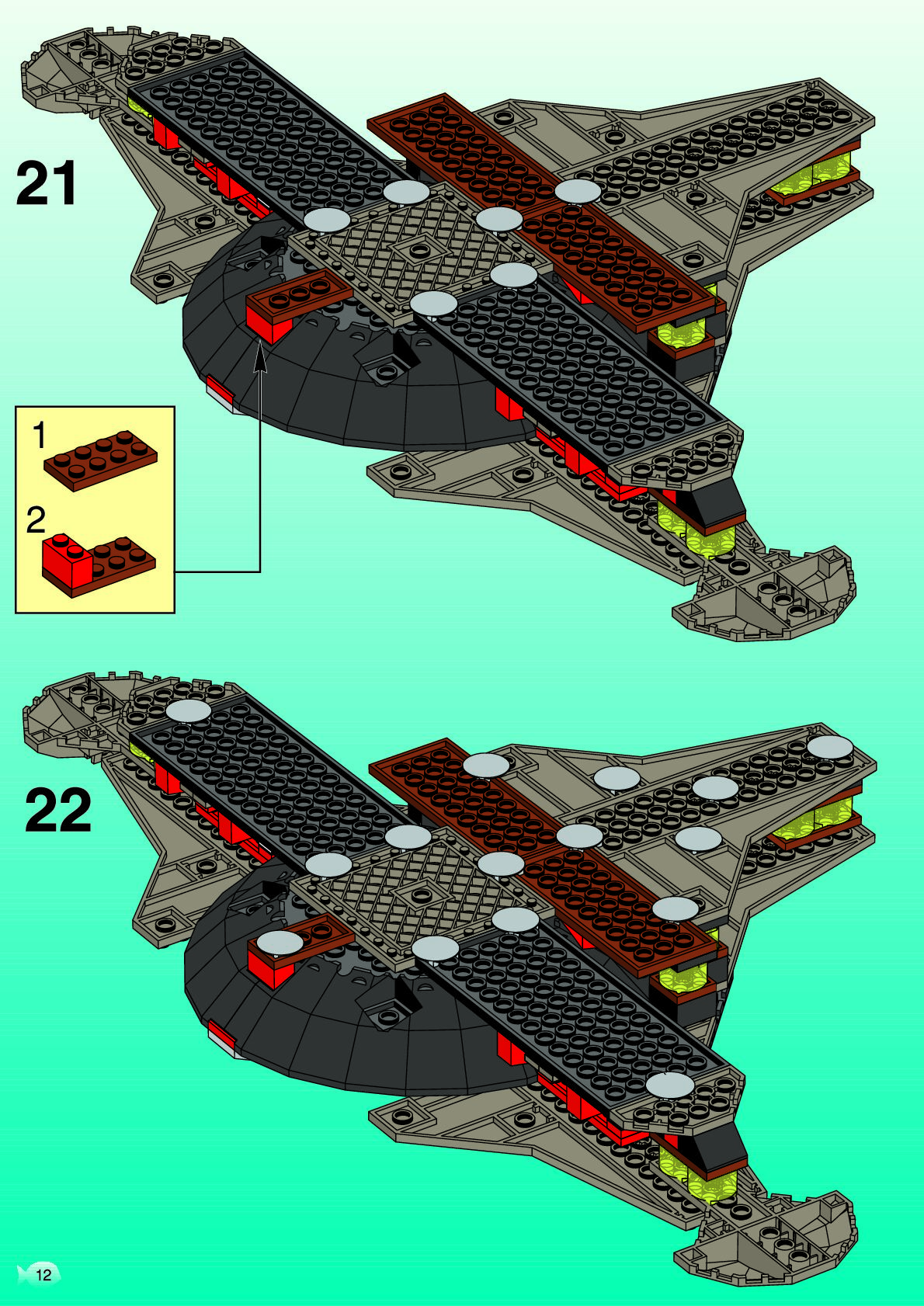 21

1

2

22

12