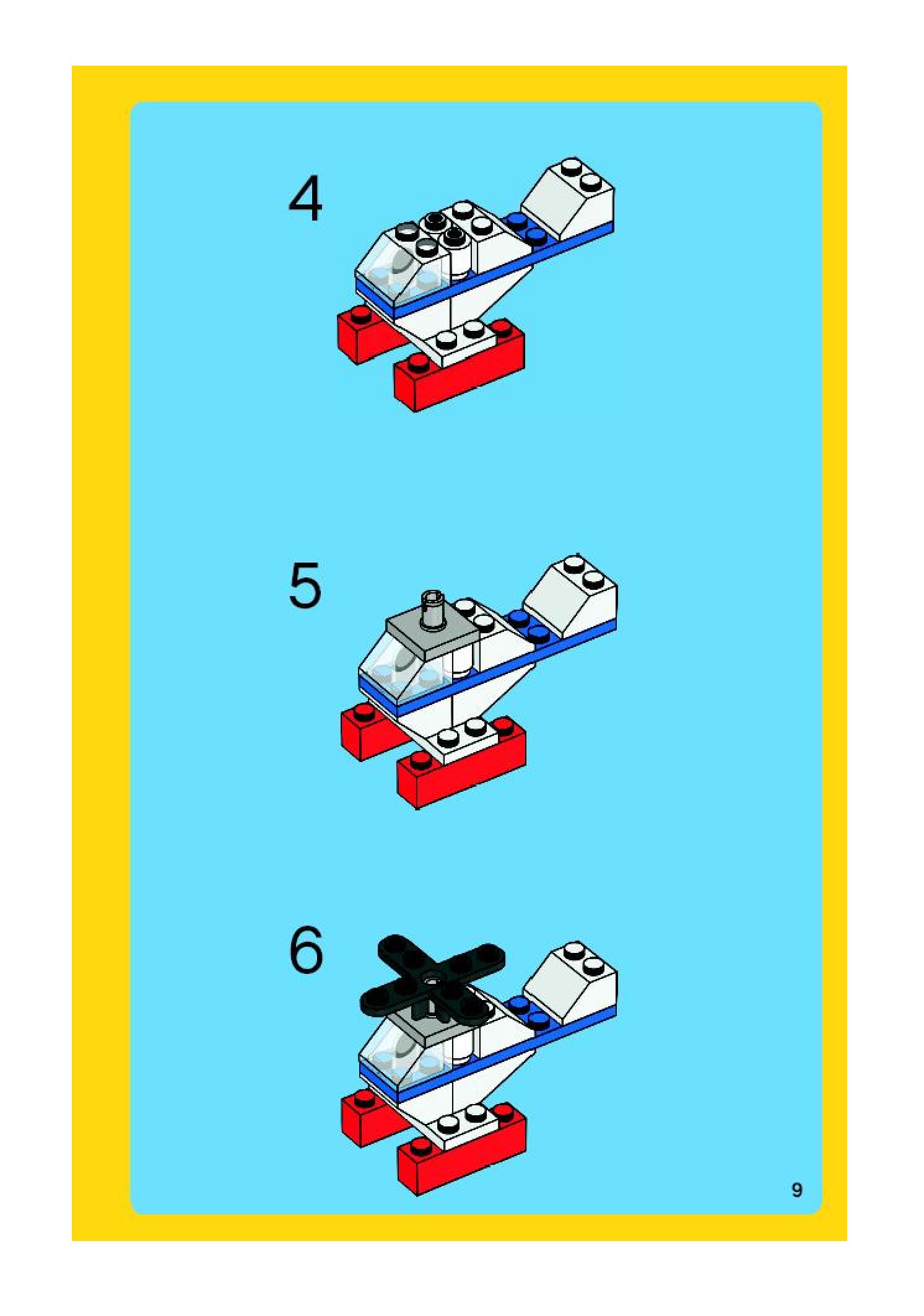 4

5

6

9