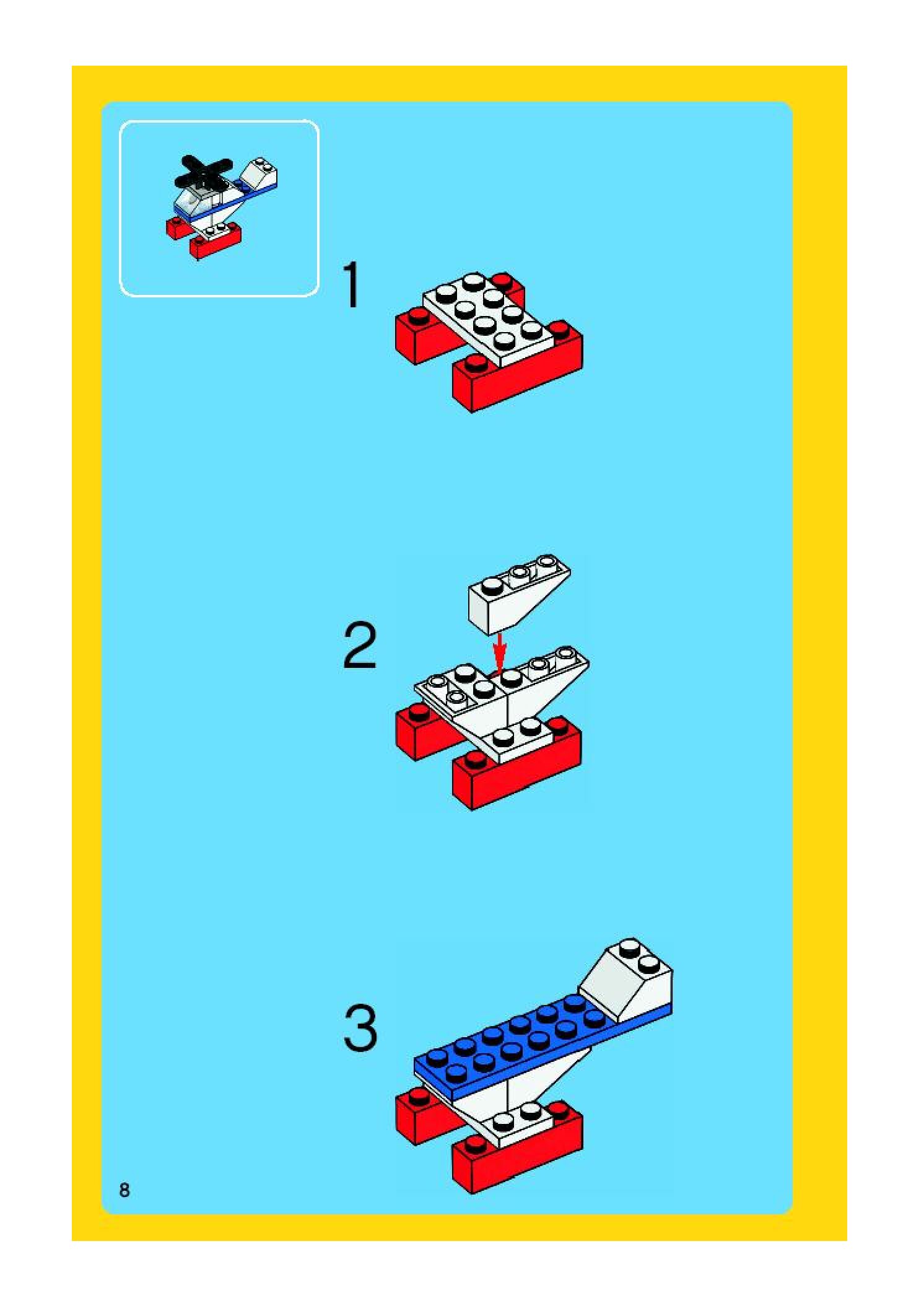 1

2

3

8