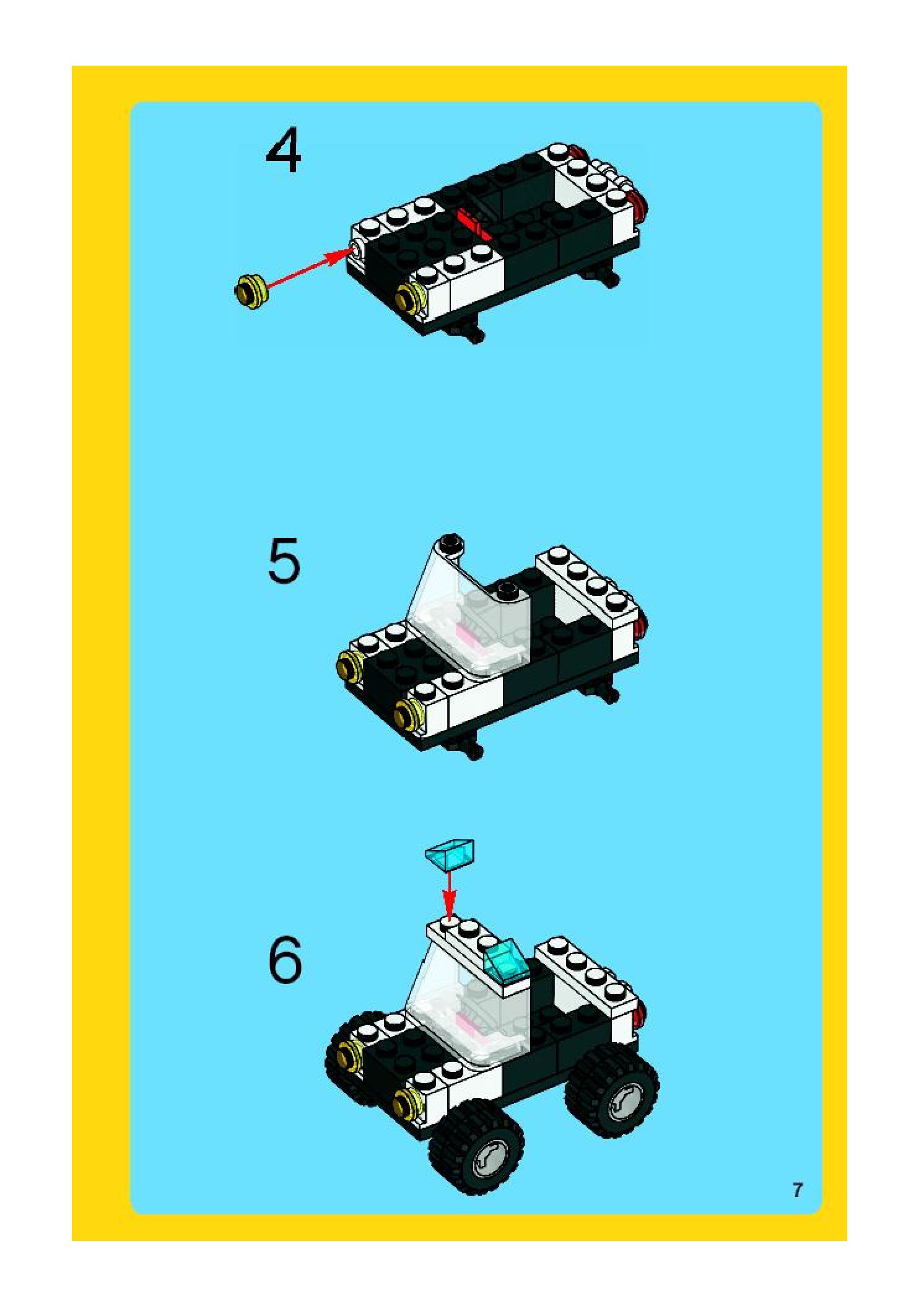 4

5

6

7