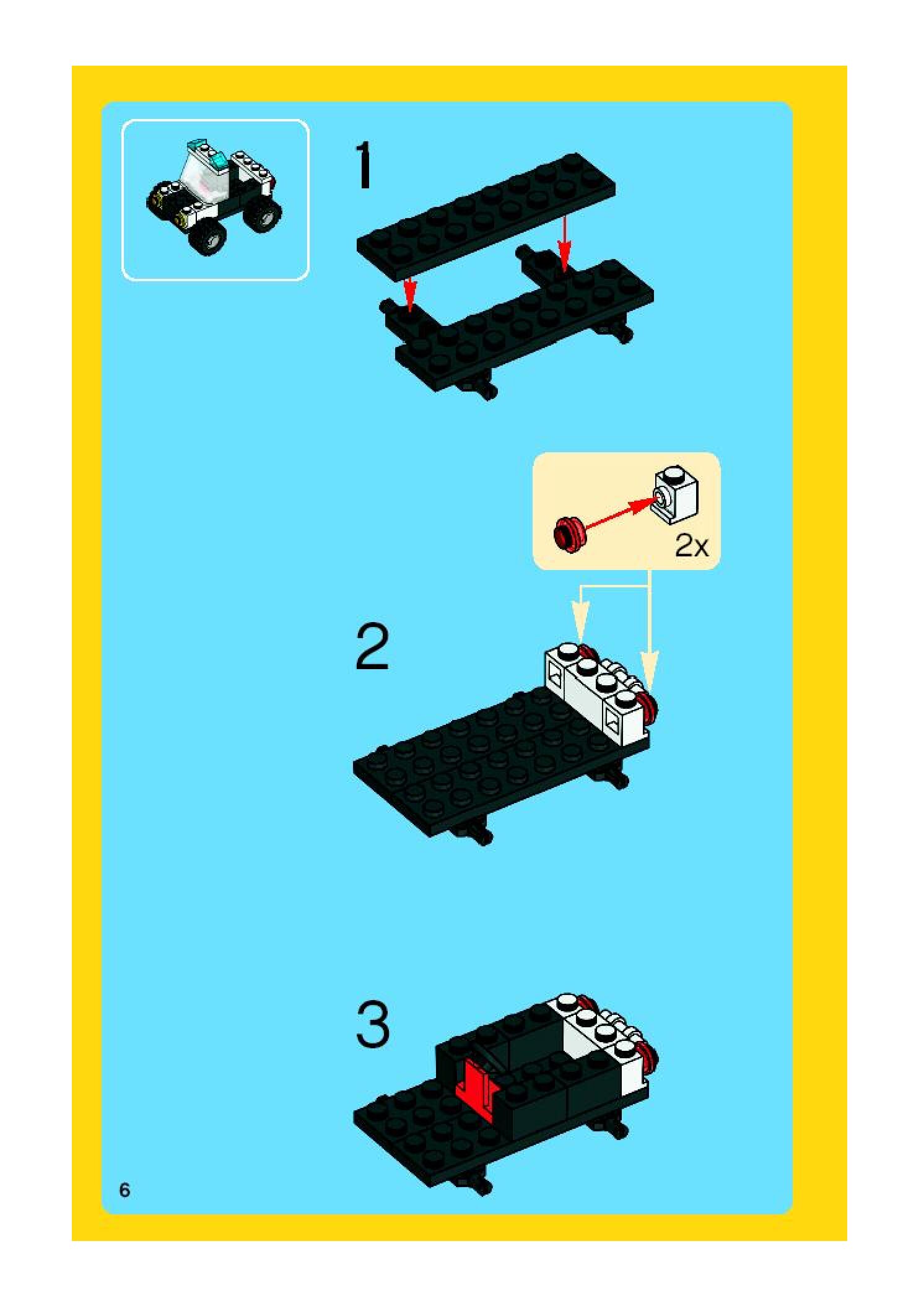 1

2x

2

3

6