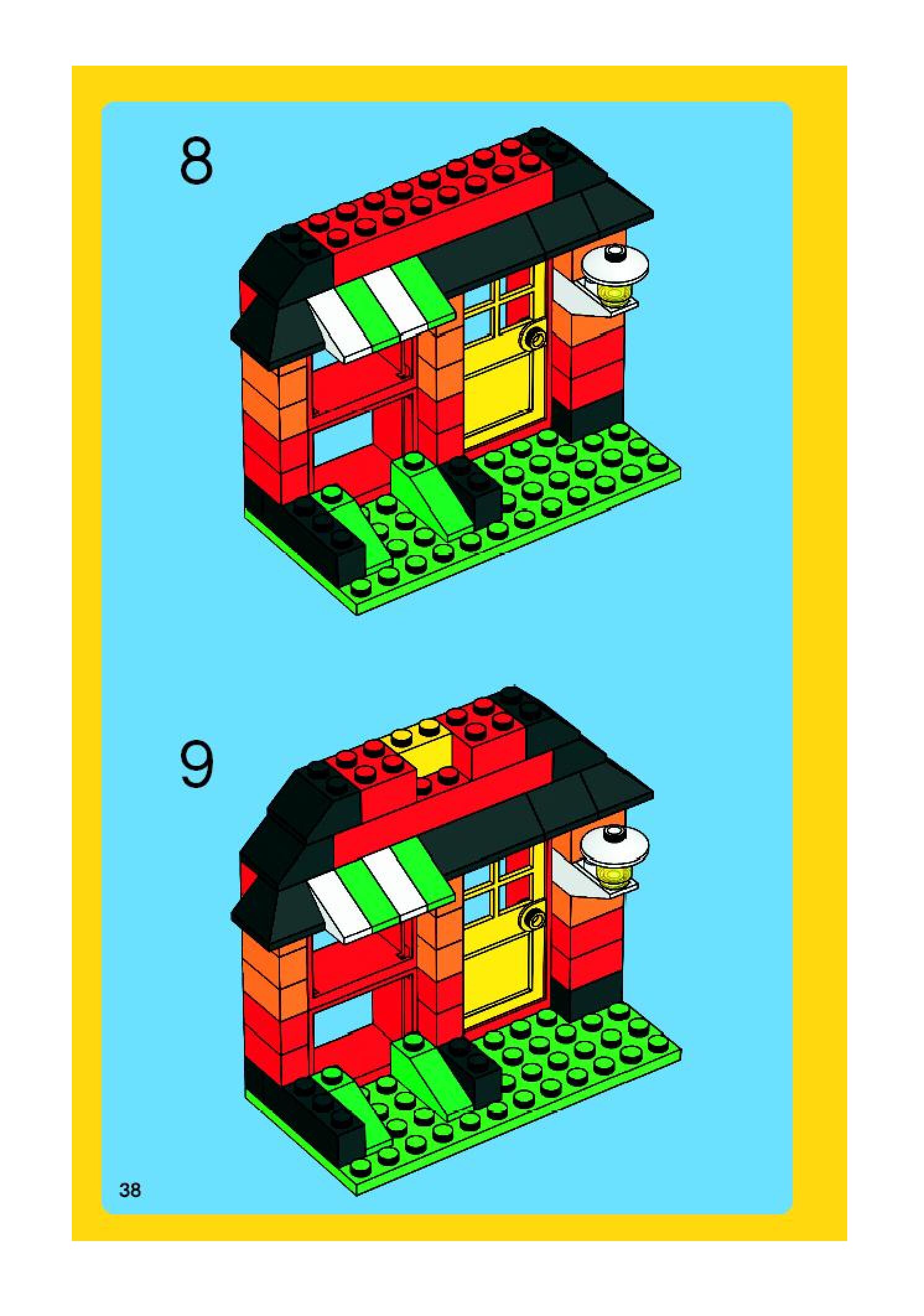 8

9

38